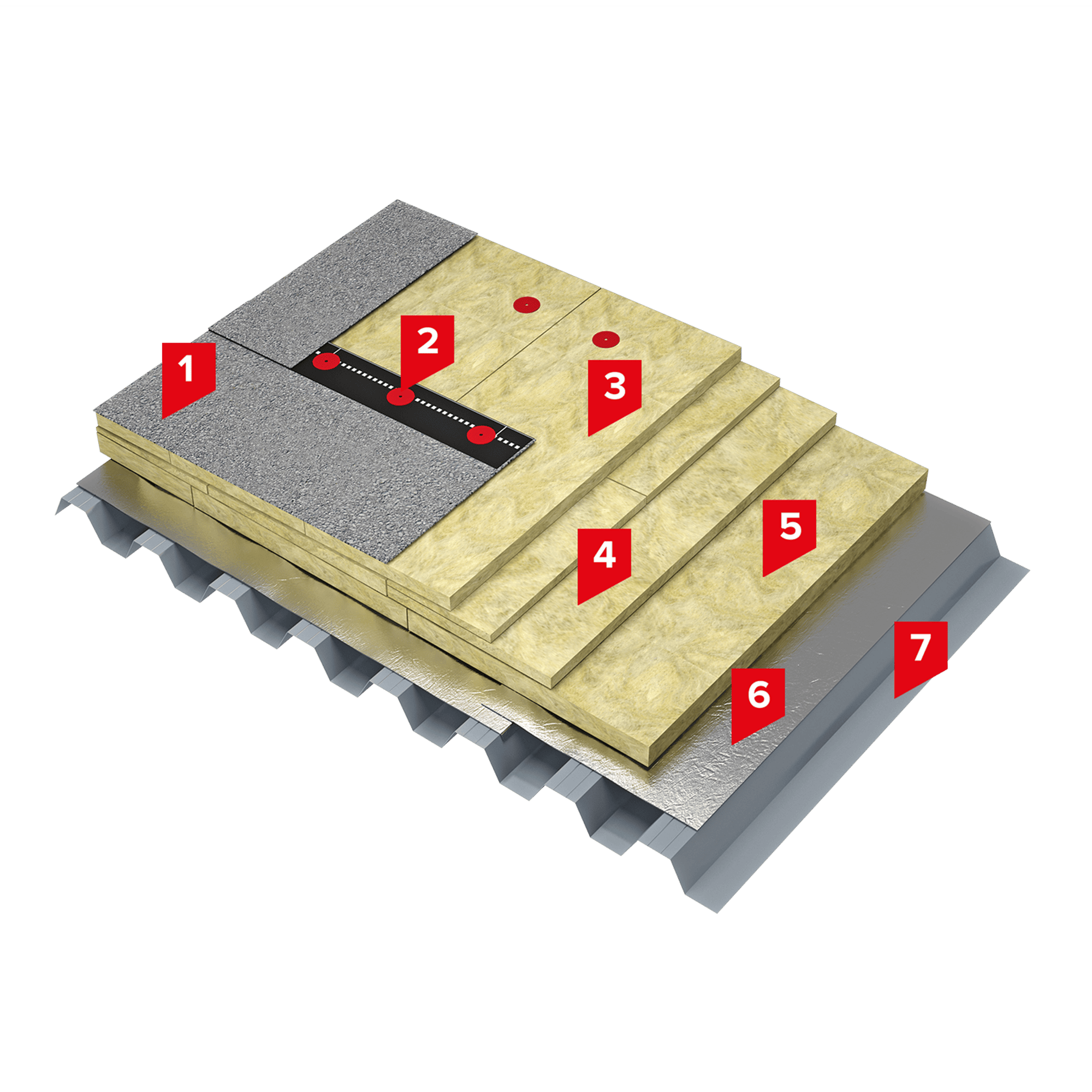 1
2
3
4
5
6
7