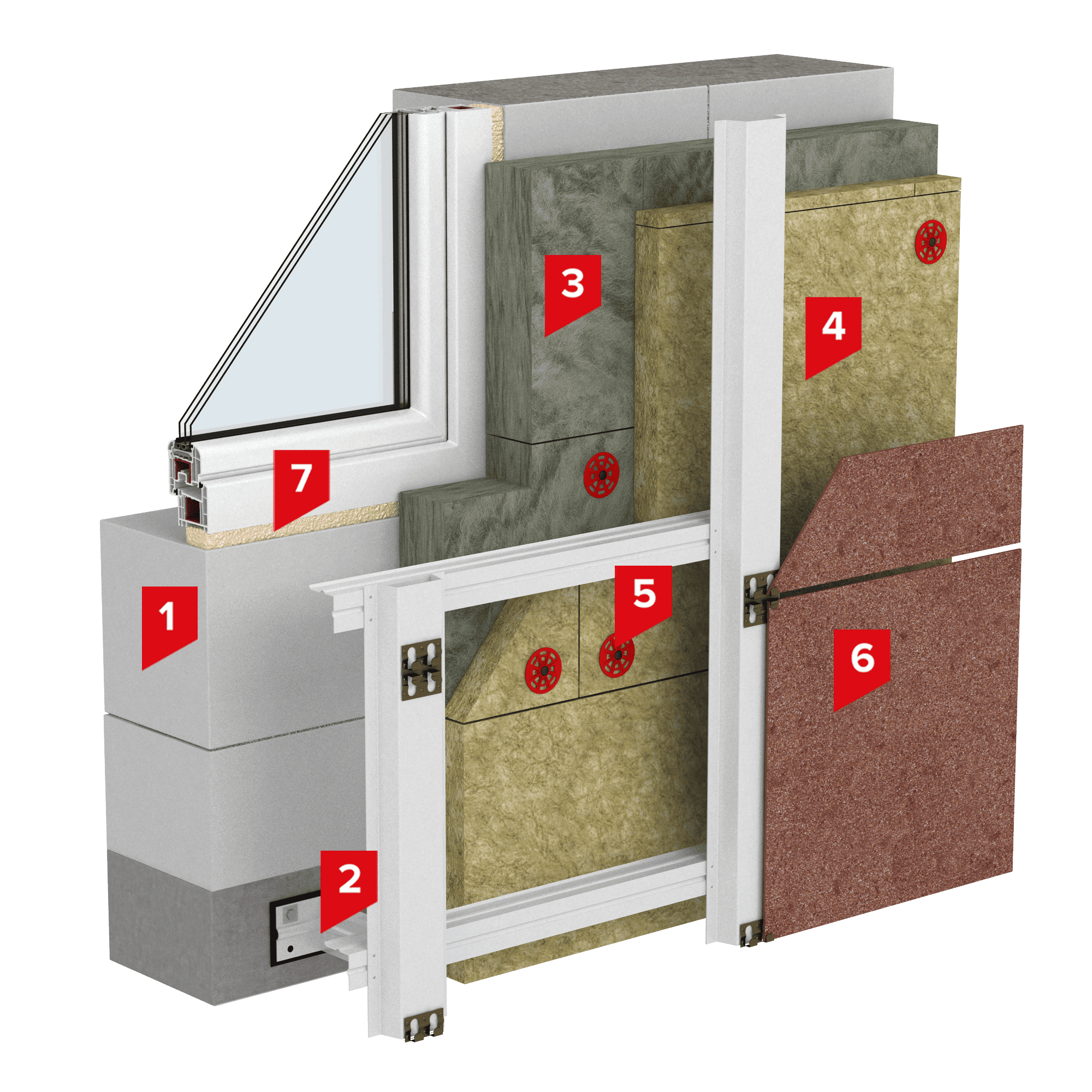 3
4
7
1
5
6
2