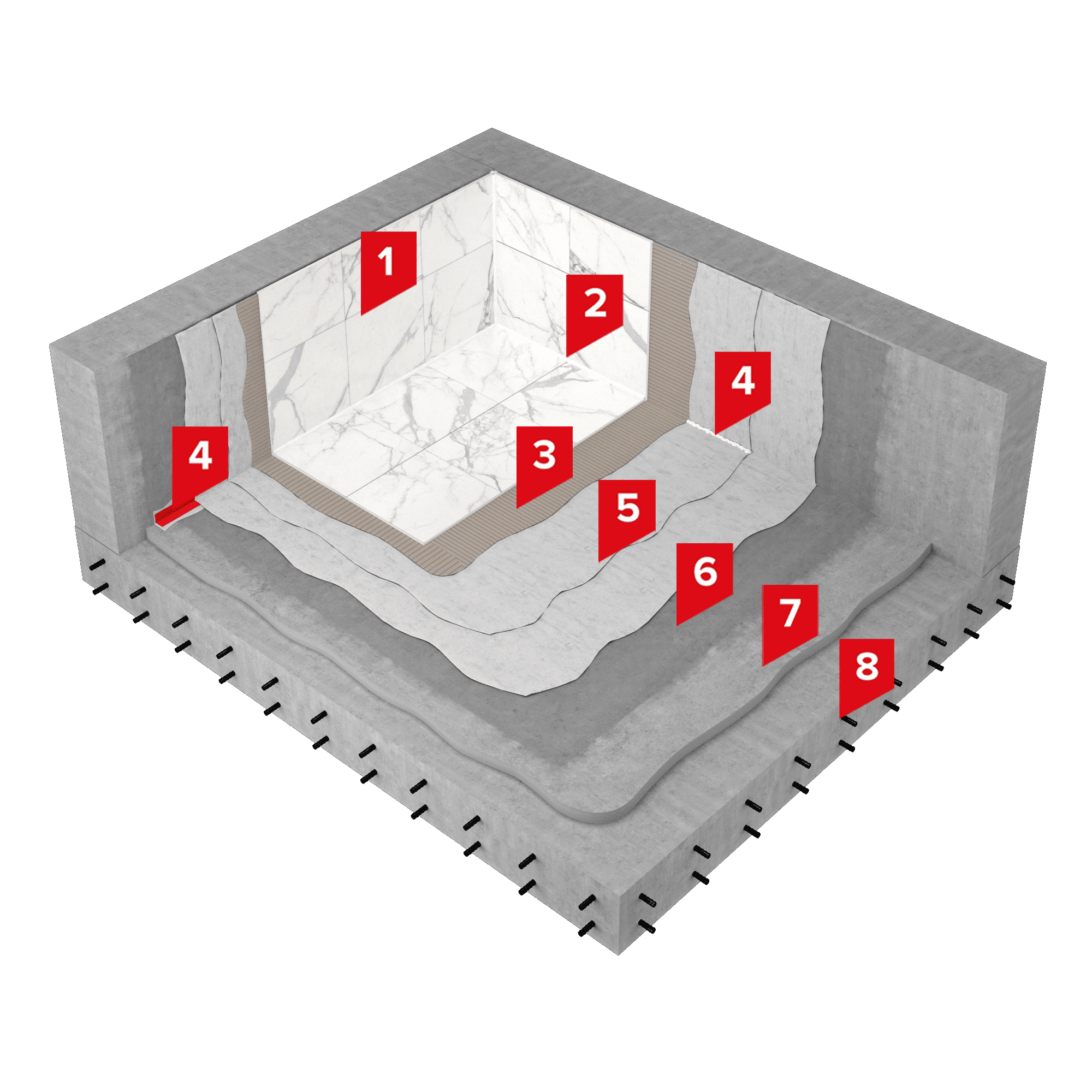 1
2
4
4
3
5
6
7
8