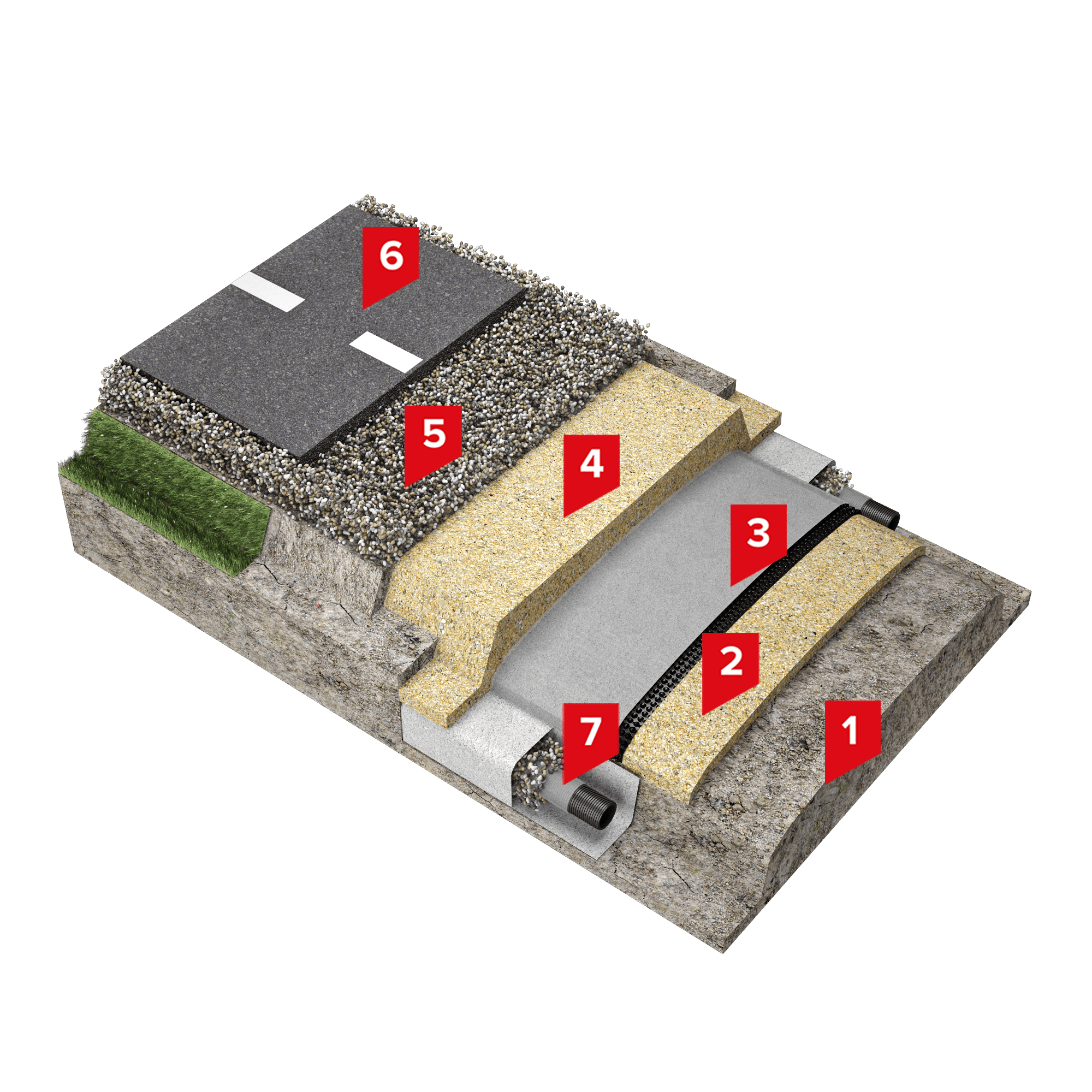 6
5
4
3
2
7
1