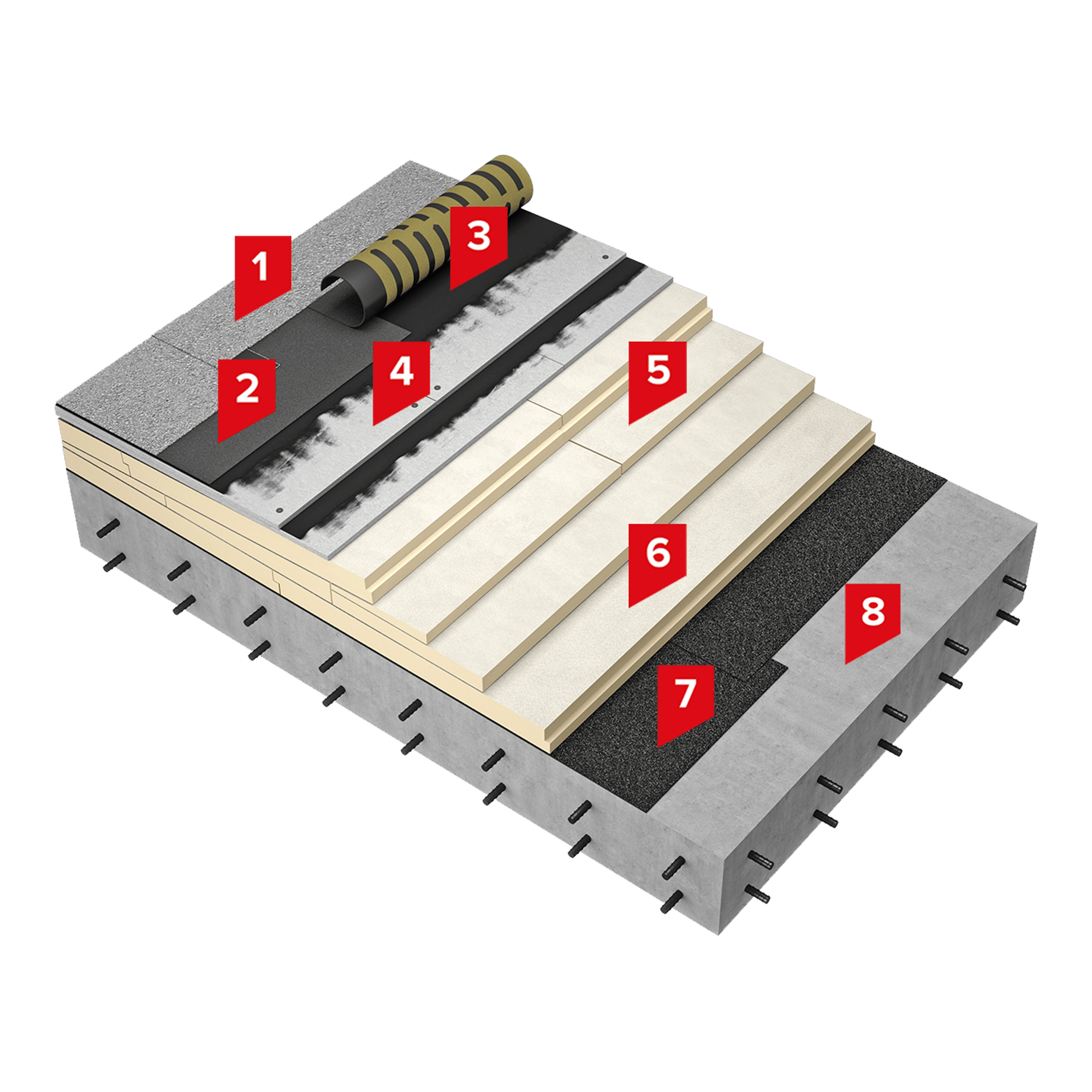 1
3
2
4
5
6
8
7