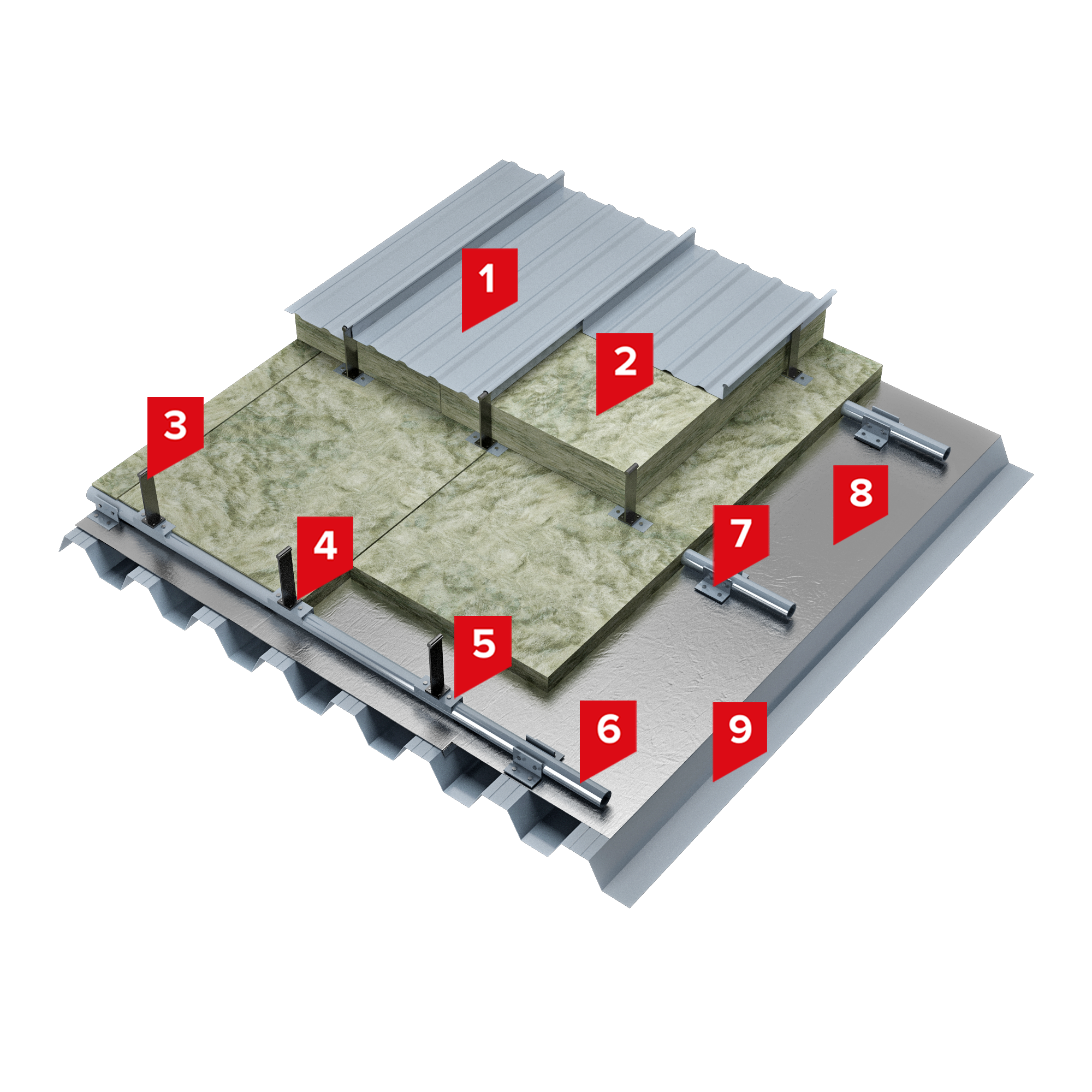 1
2
3
4
5
6
7
8
9