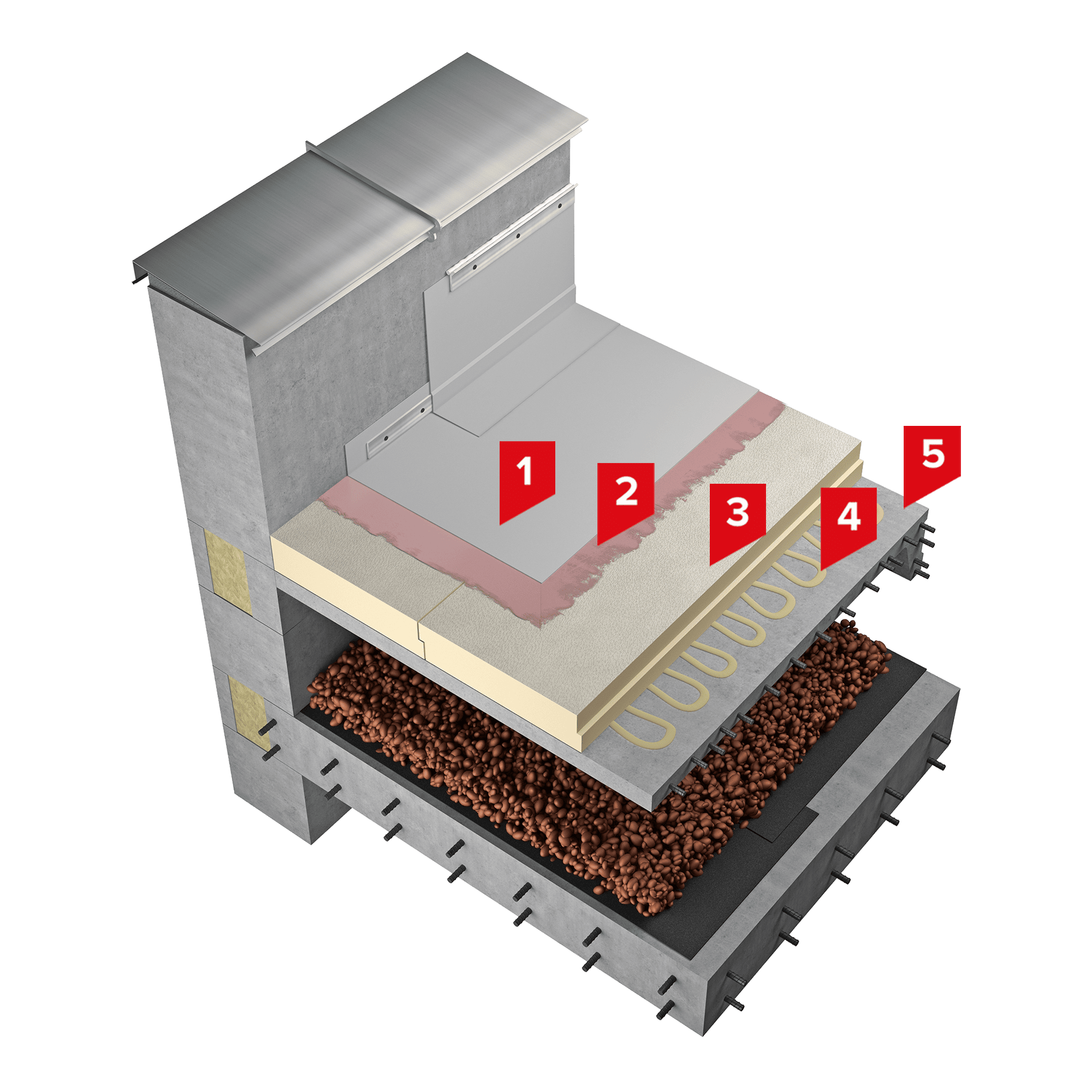 1
2
3
4
5