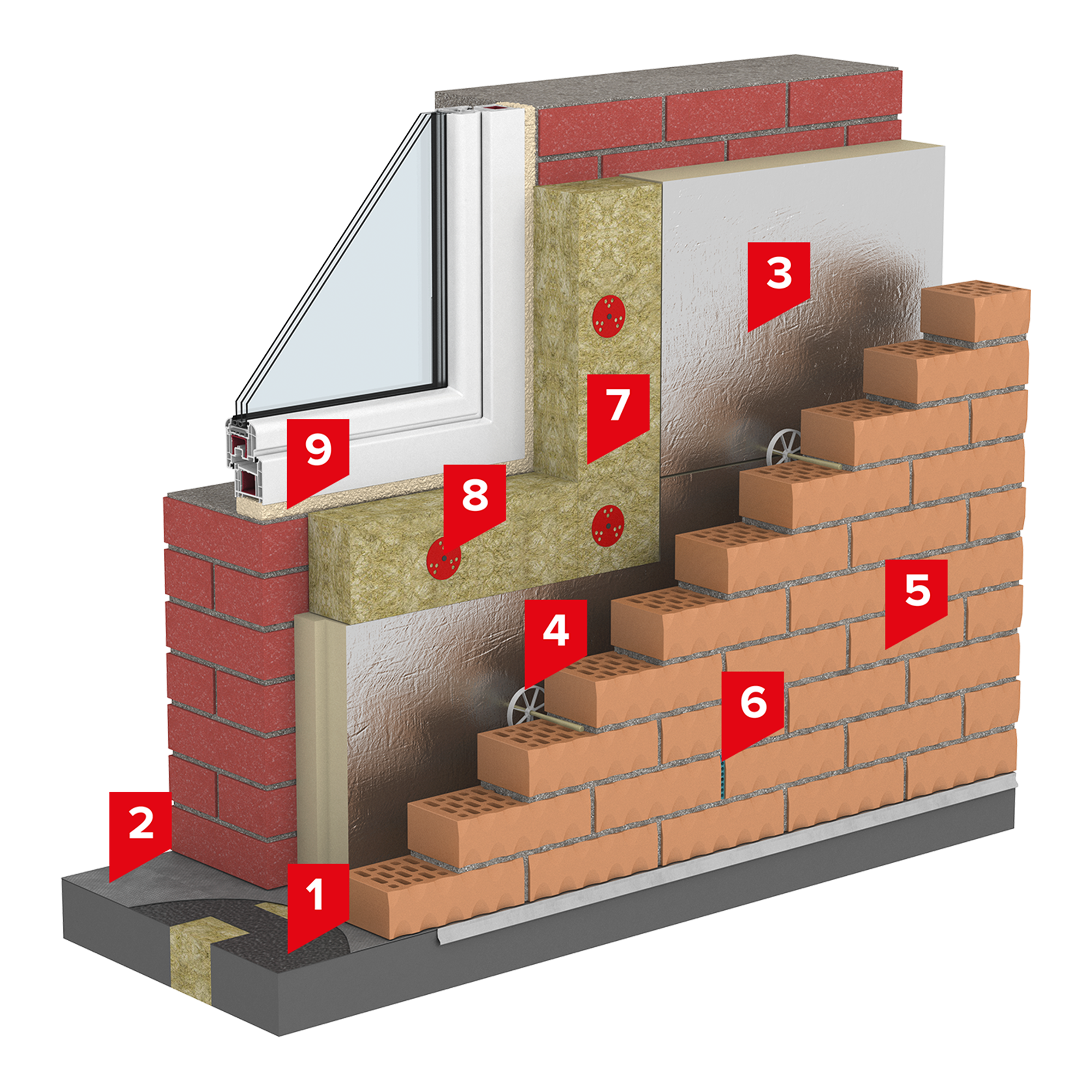 3
7
9
8
5
4
6
2
1