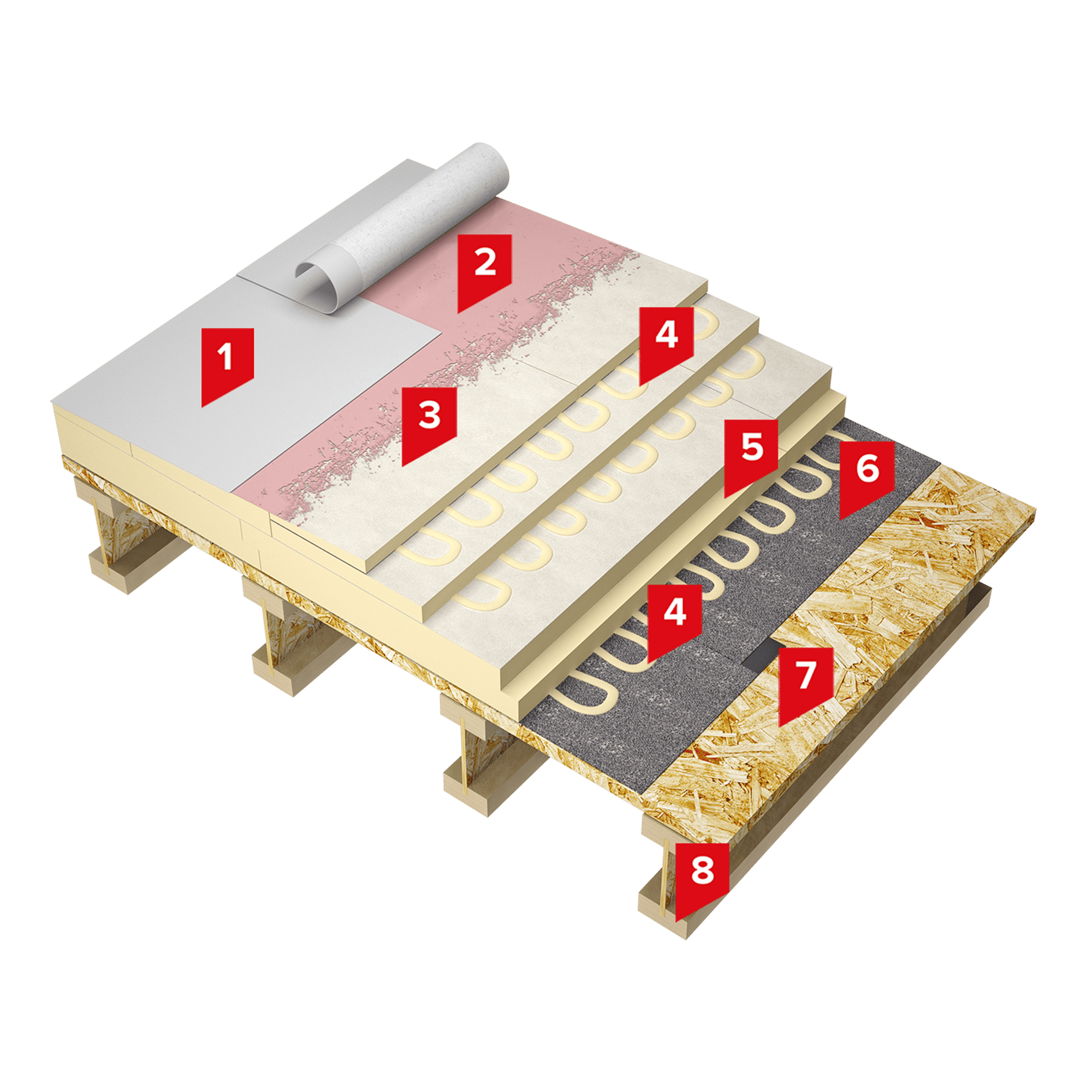 2
1
4
3
5
6
4
7
8