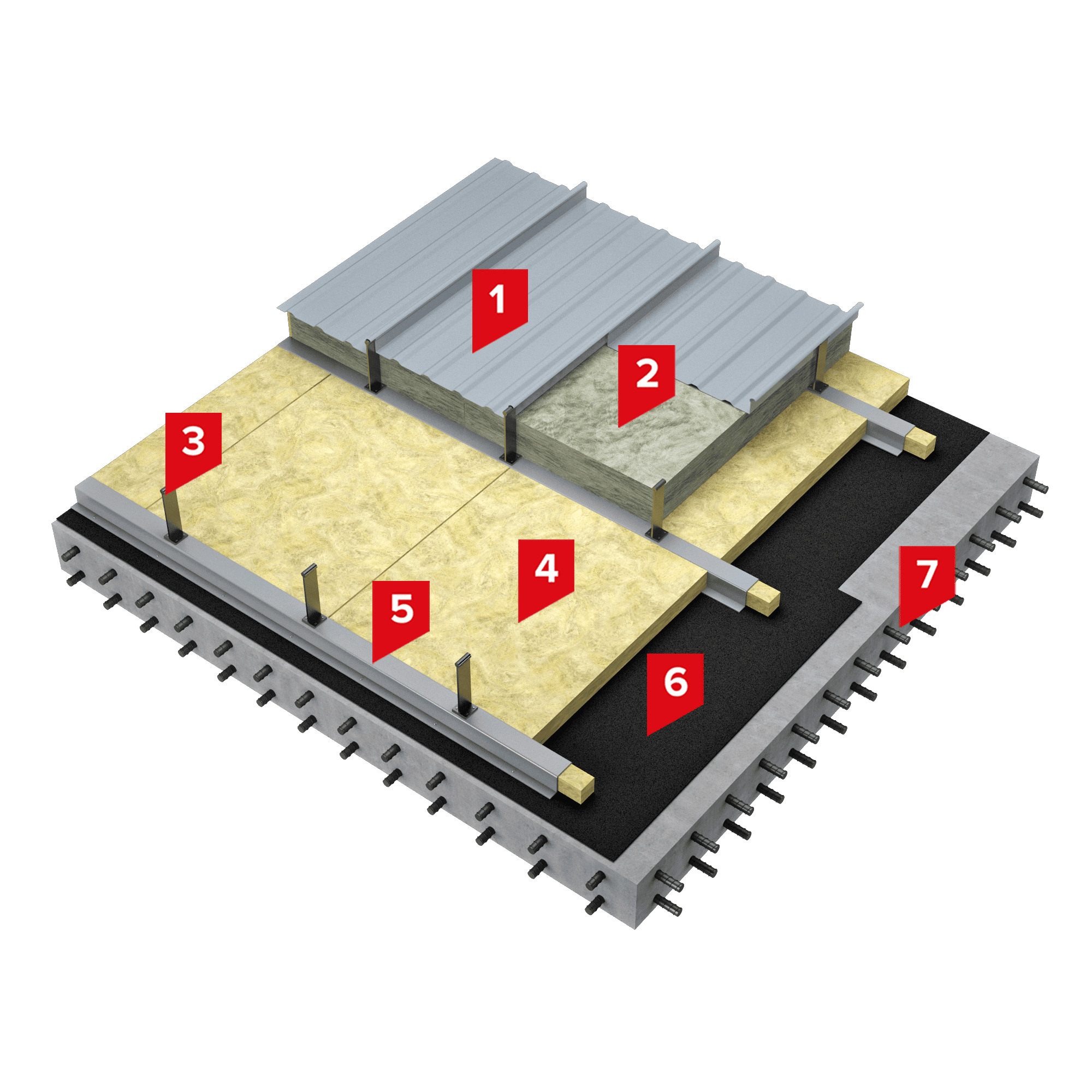 1
2
3
4
5
6
7