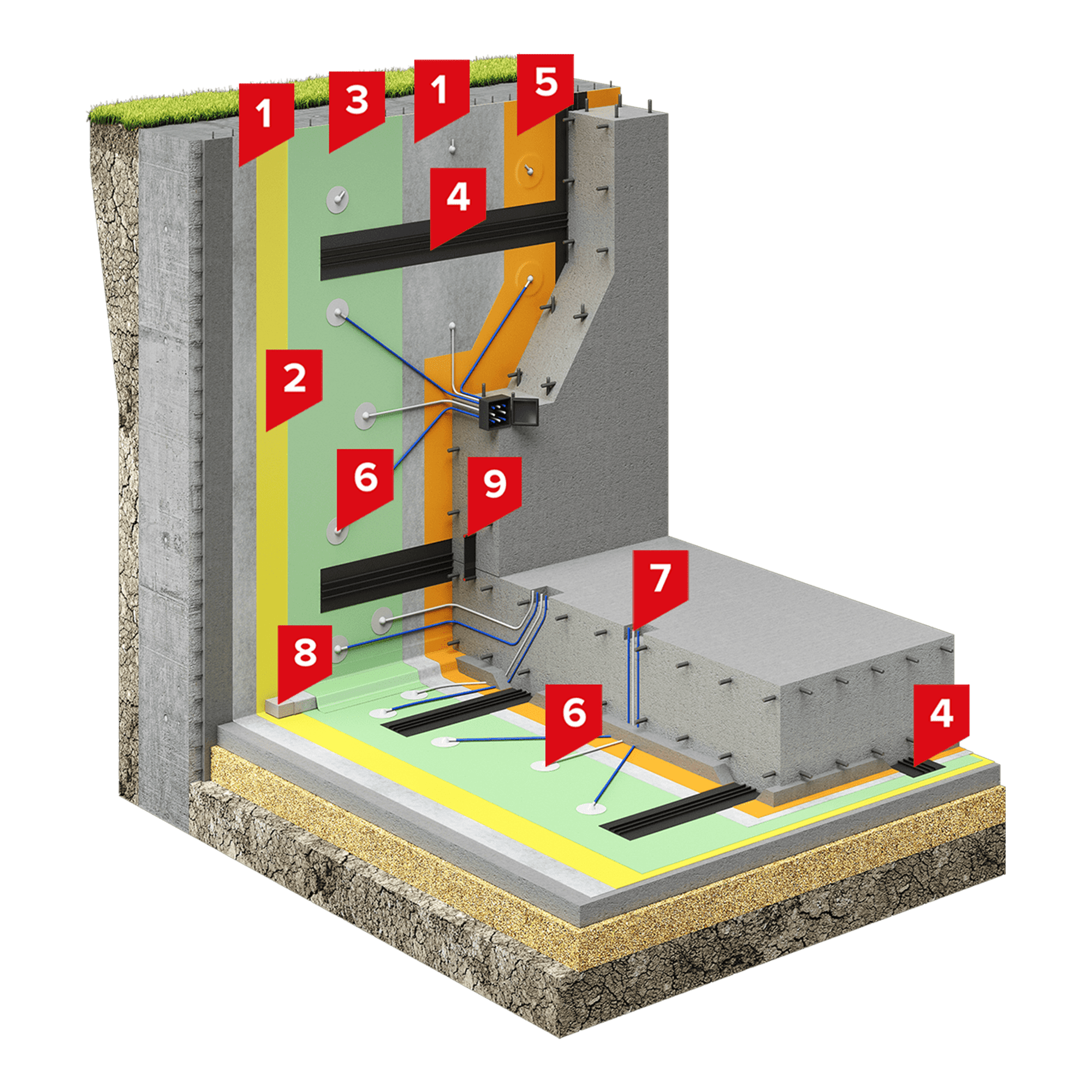 1
3
1
5
4
2
6
9
7
8
6
4