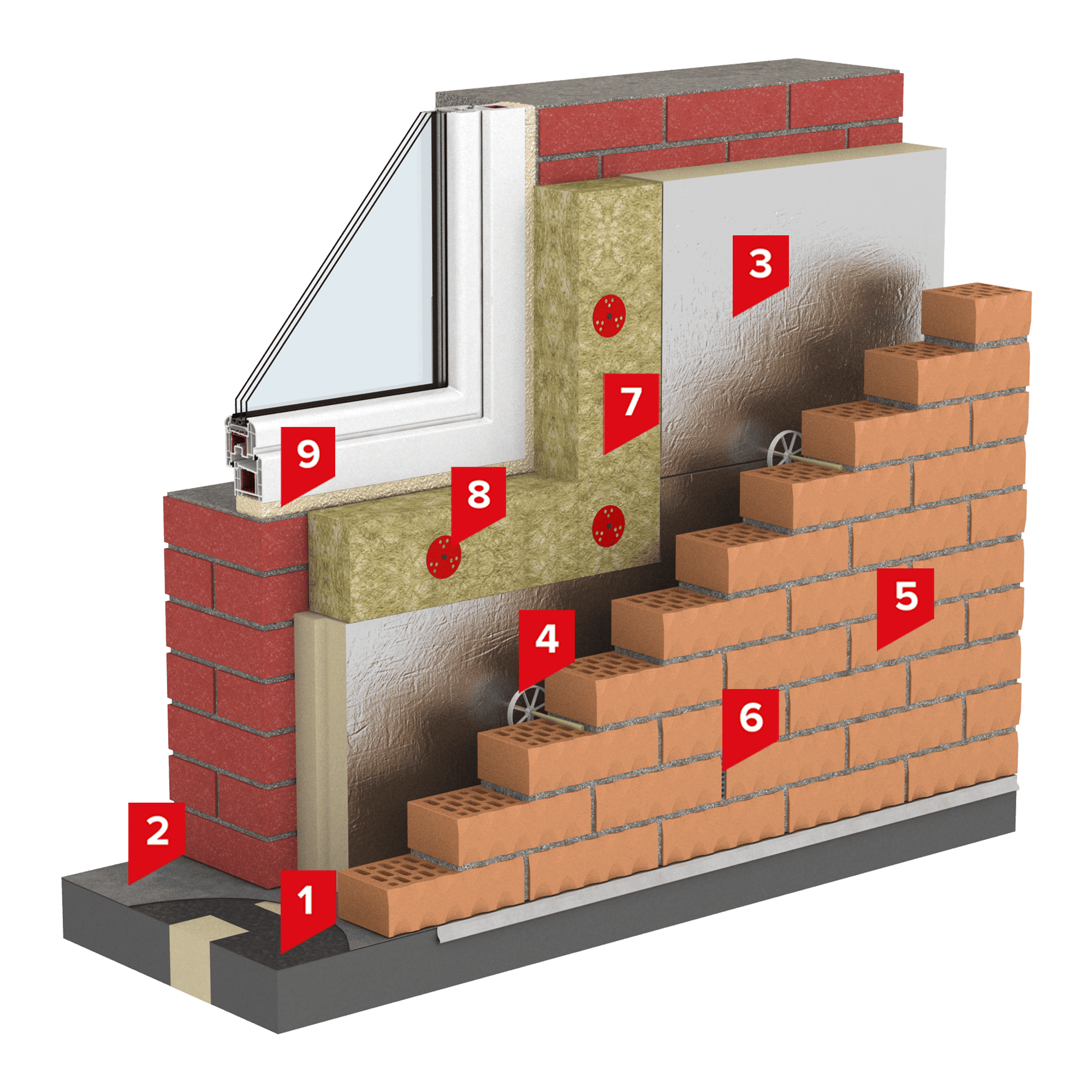 3
7
9
8
5
4
6
2
1