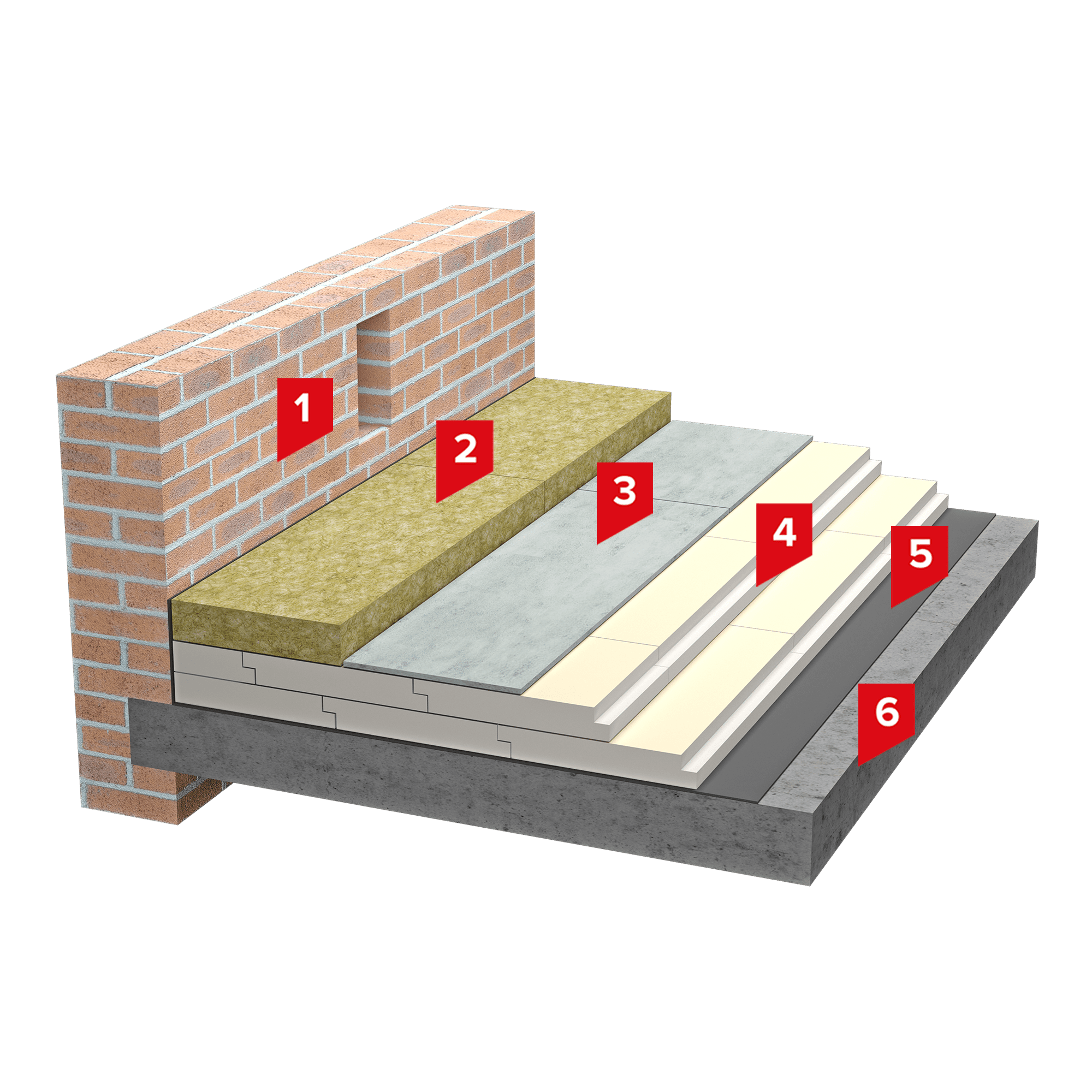 1
2
3
4
5
6