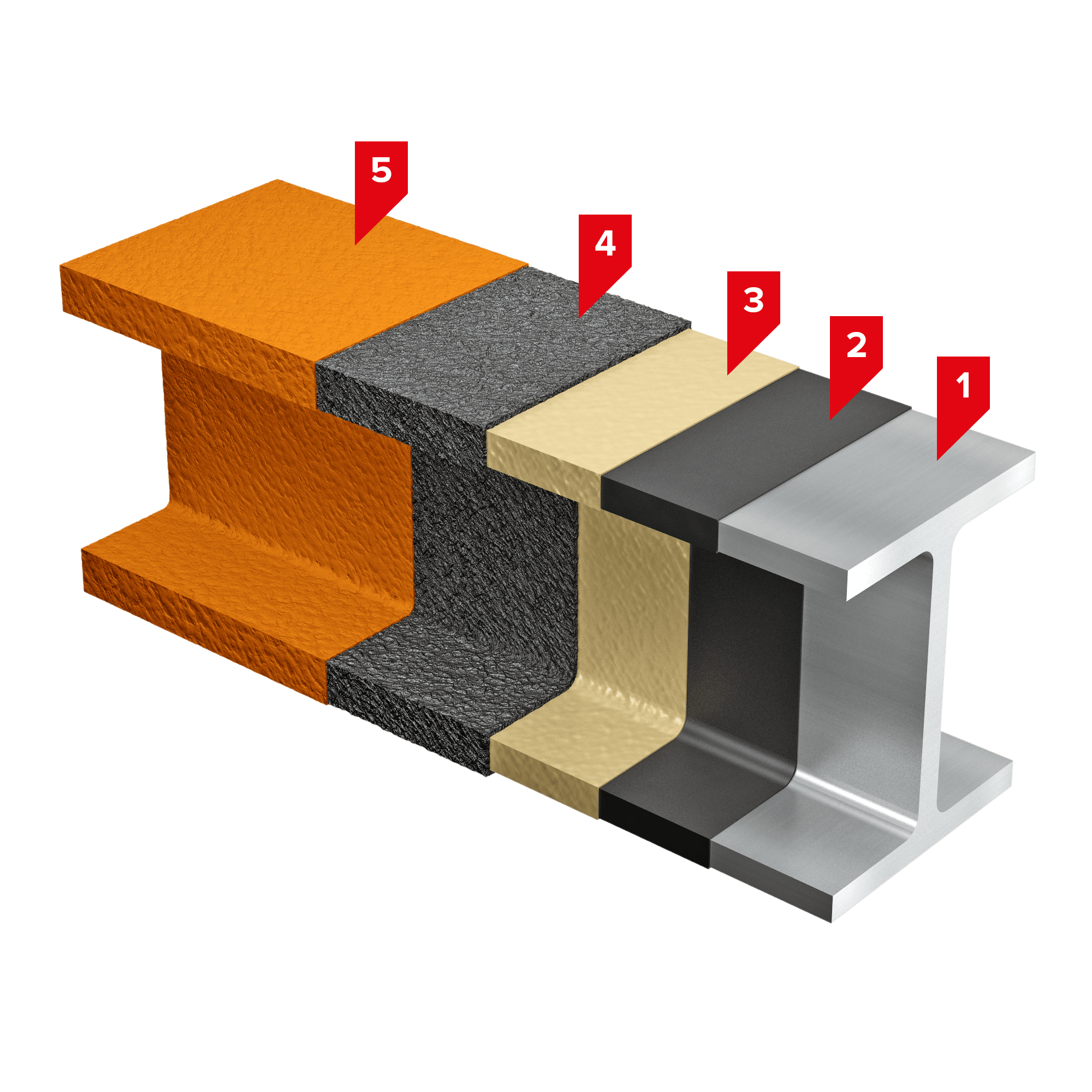 5

4

3

2

1