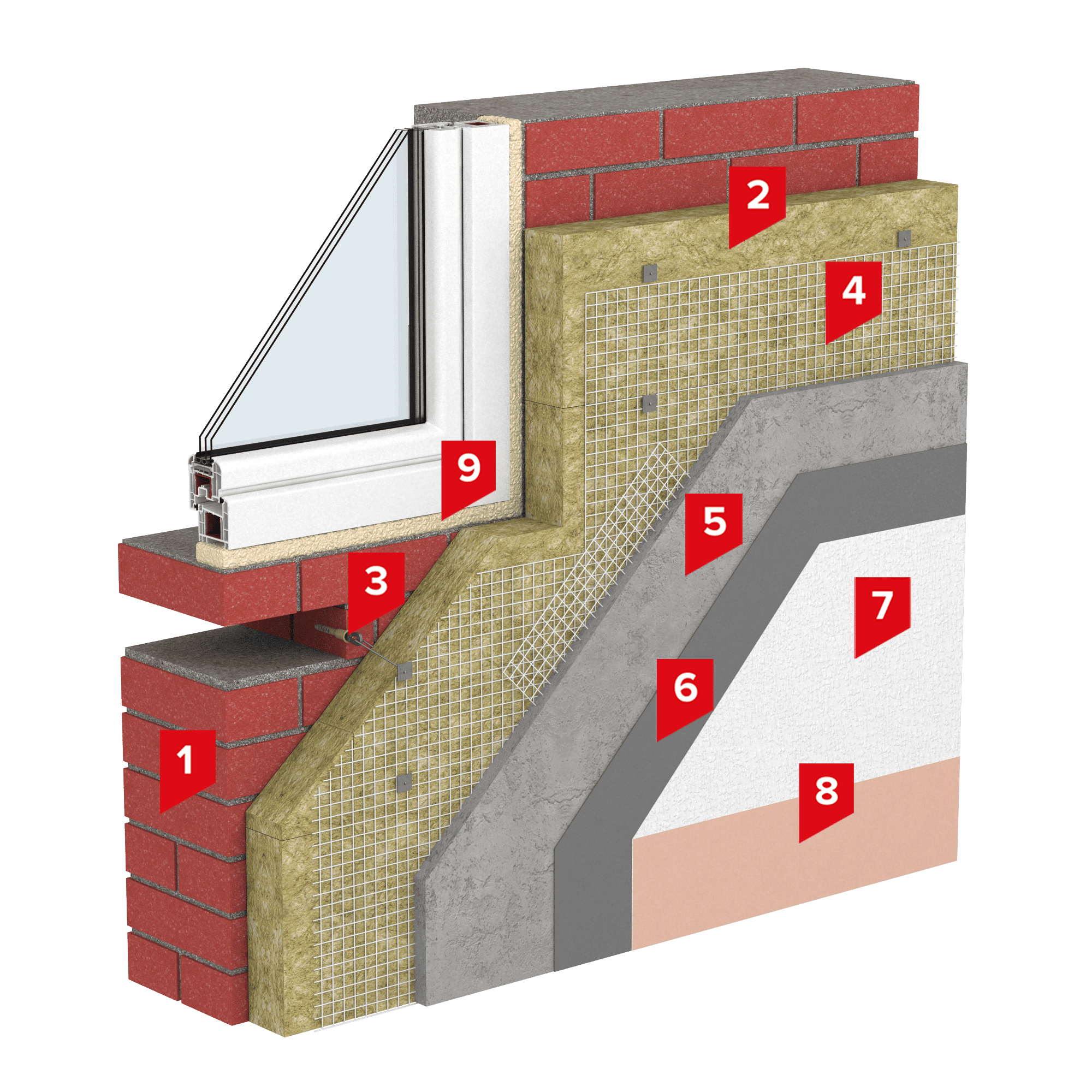 2
4
9
5
3
7
6
1
8