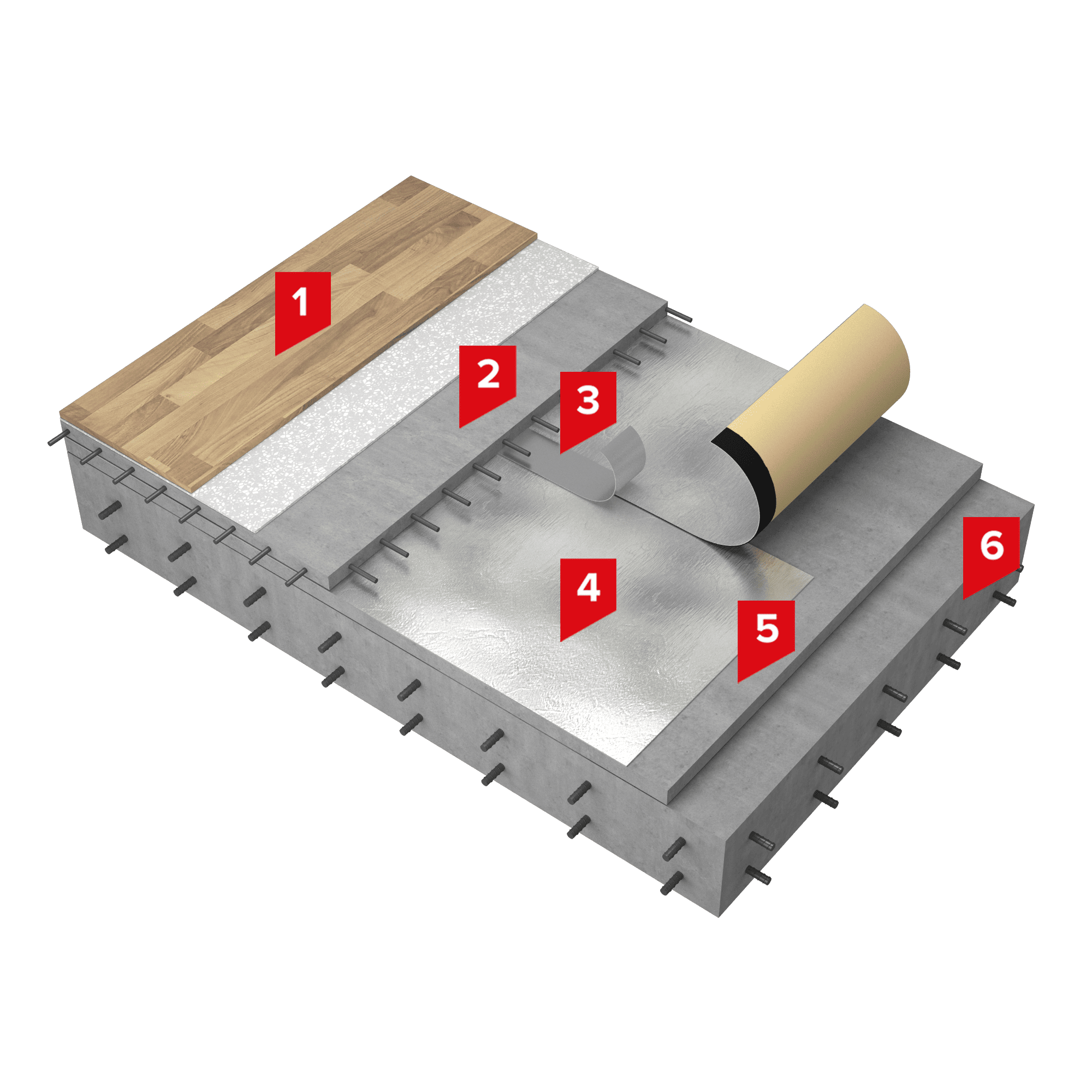 1
2
3
4
5
6