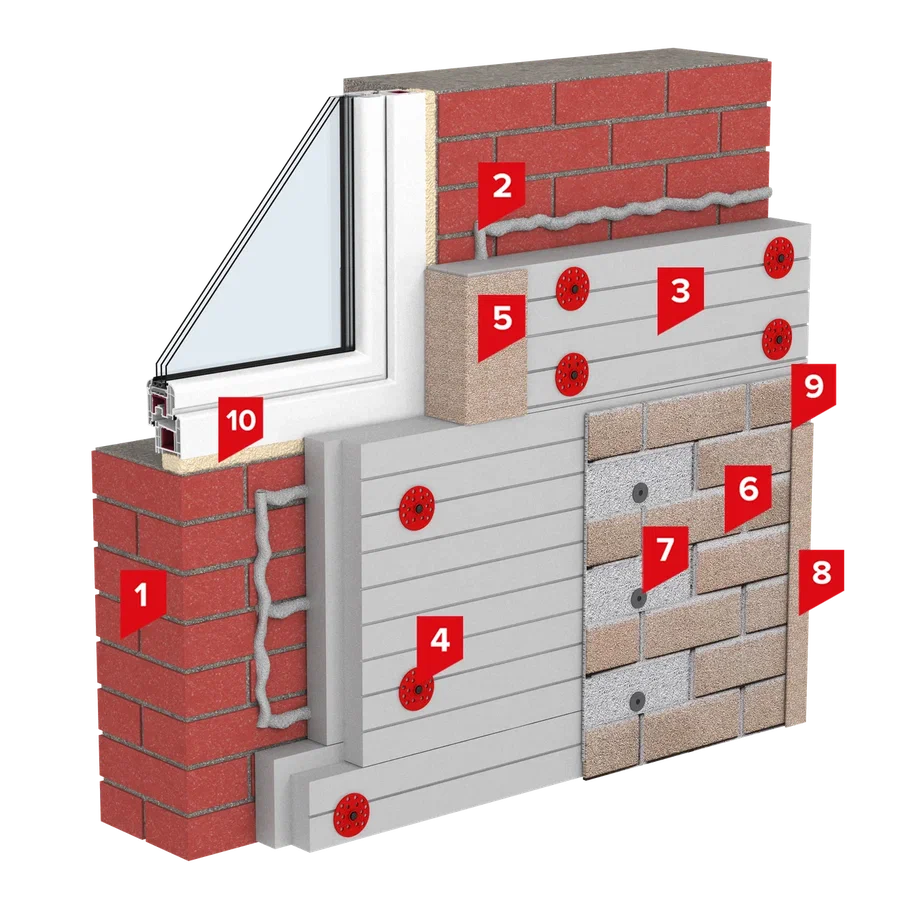 2
3
5
9
10
6
7
8
1
4