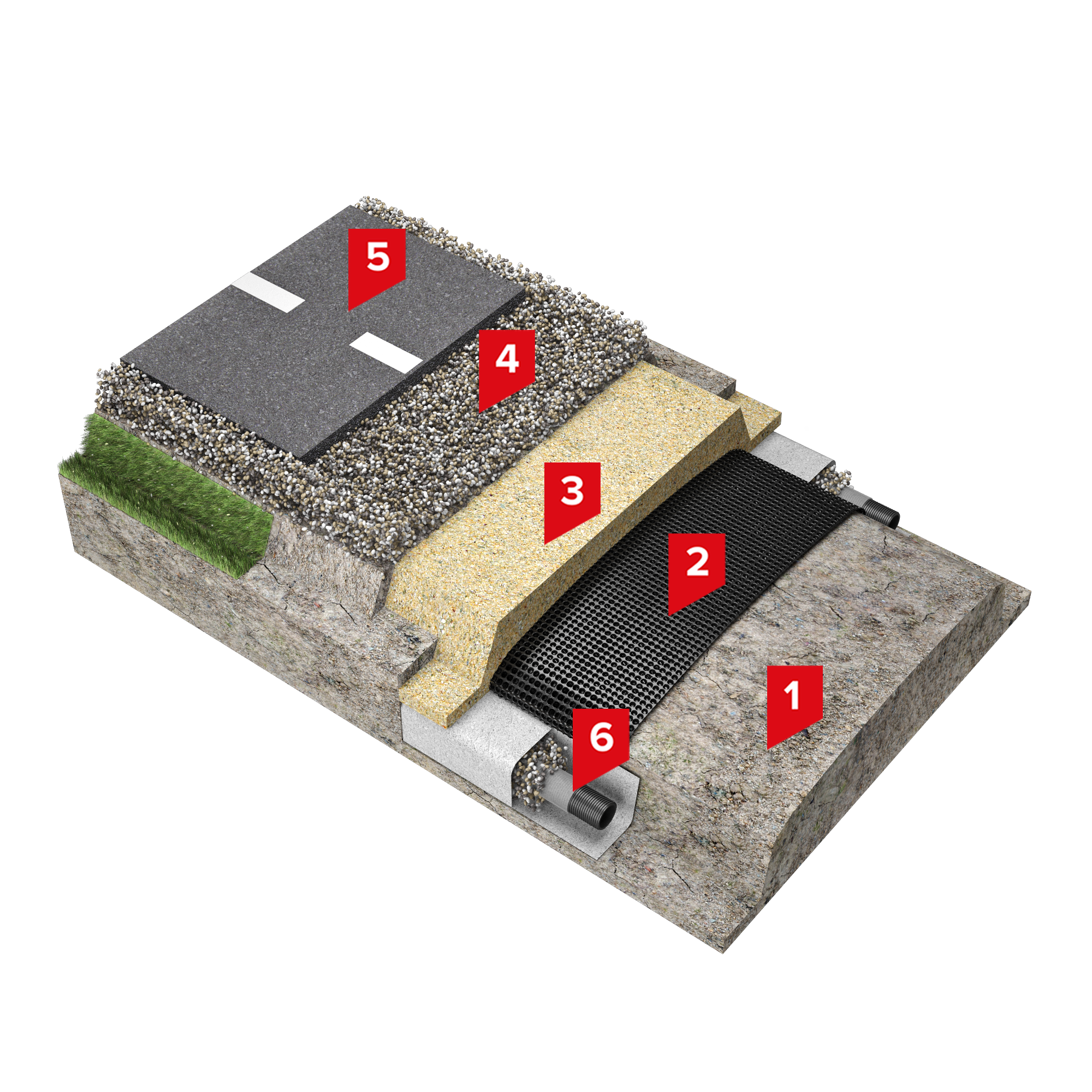 5
4
3
2
1
6