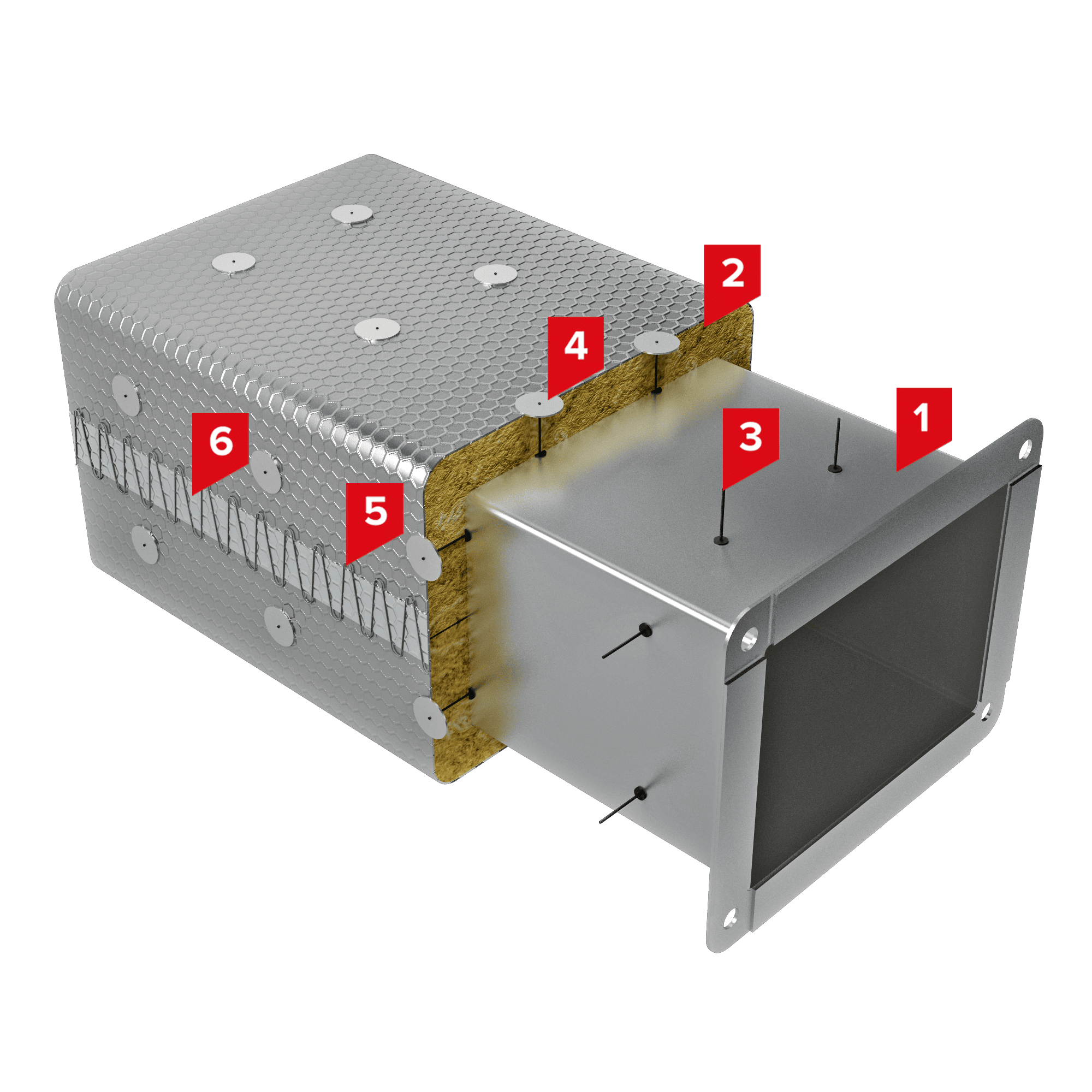 2
4
1
3
6
5