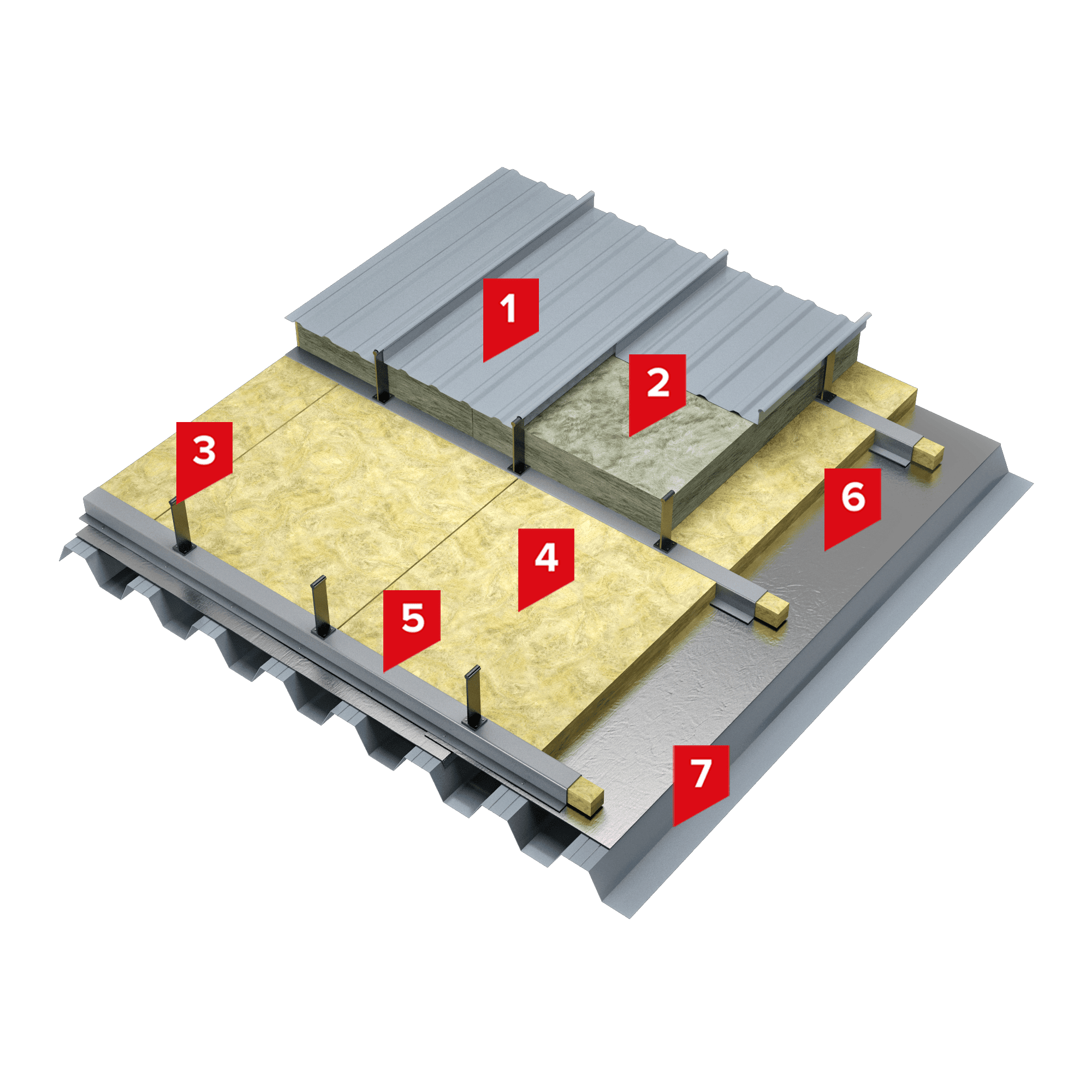 1
2
3
6
4
5
7