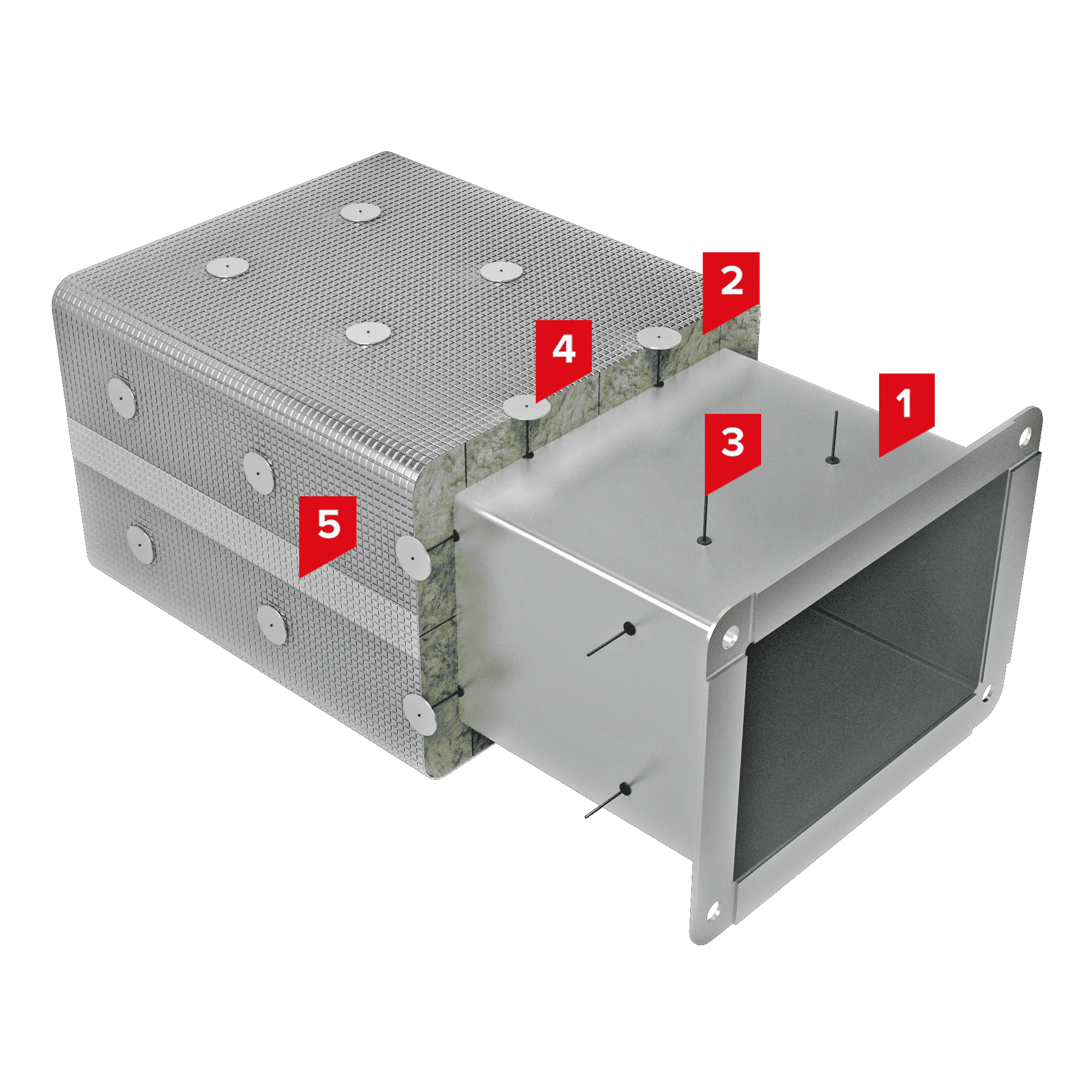 2
4
1
3
5