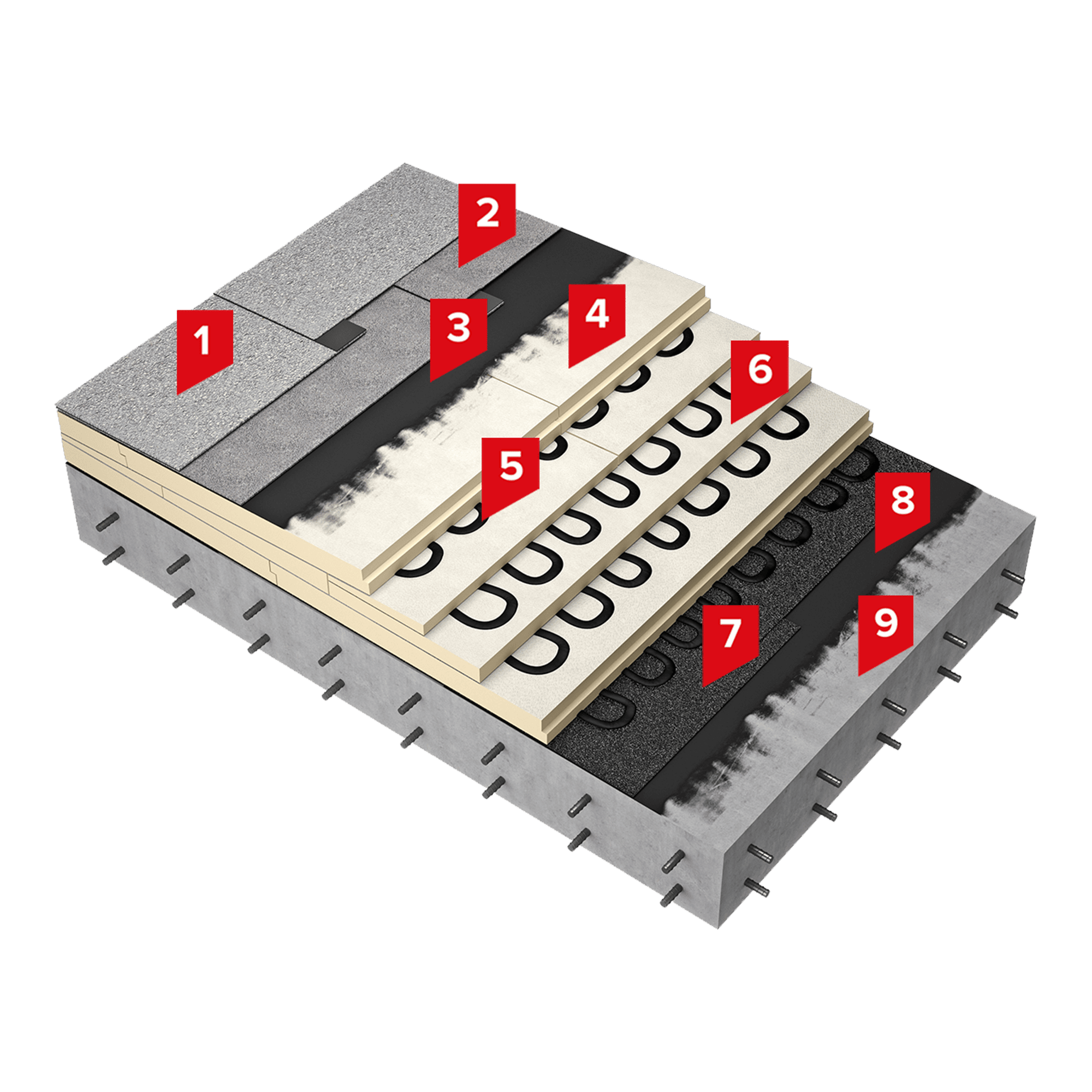 2
1
3
4
6
5
8
7
9