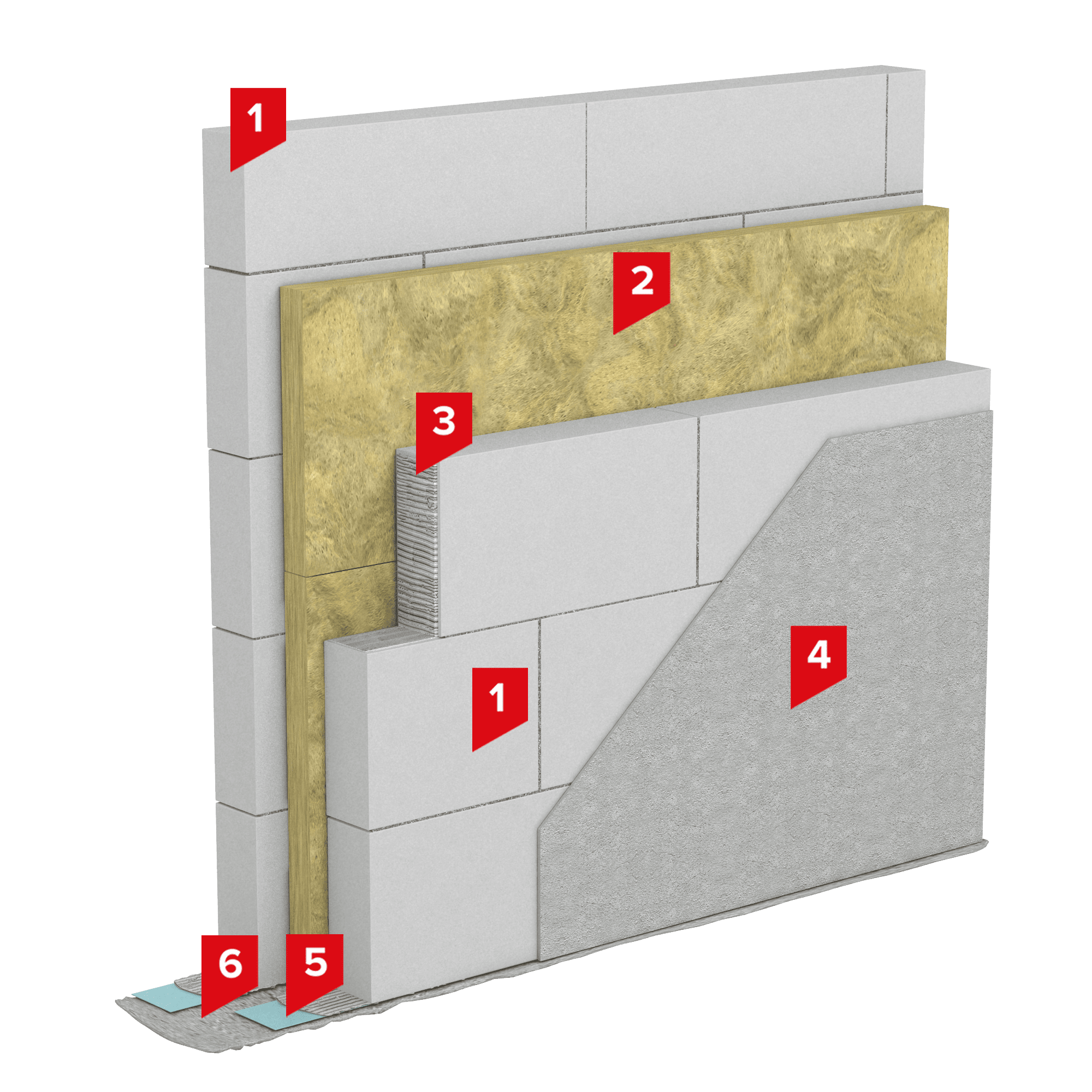 1
2
3
1
4
6
5