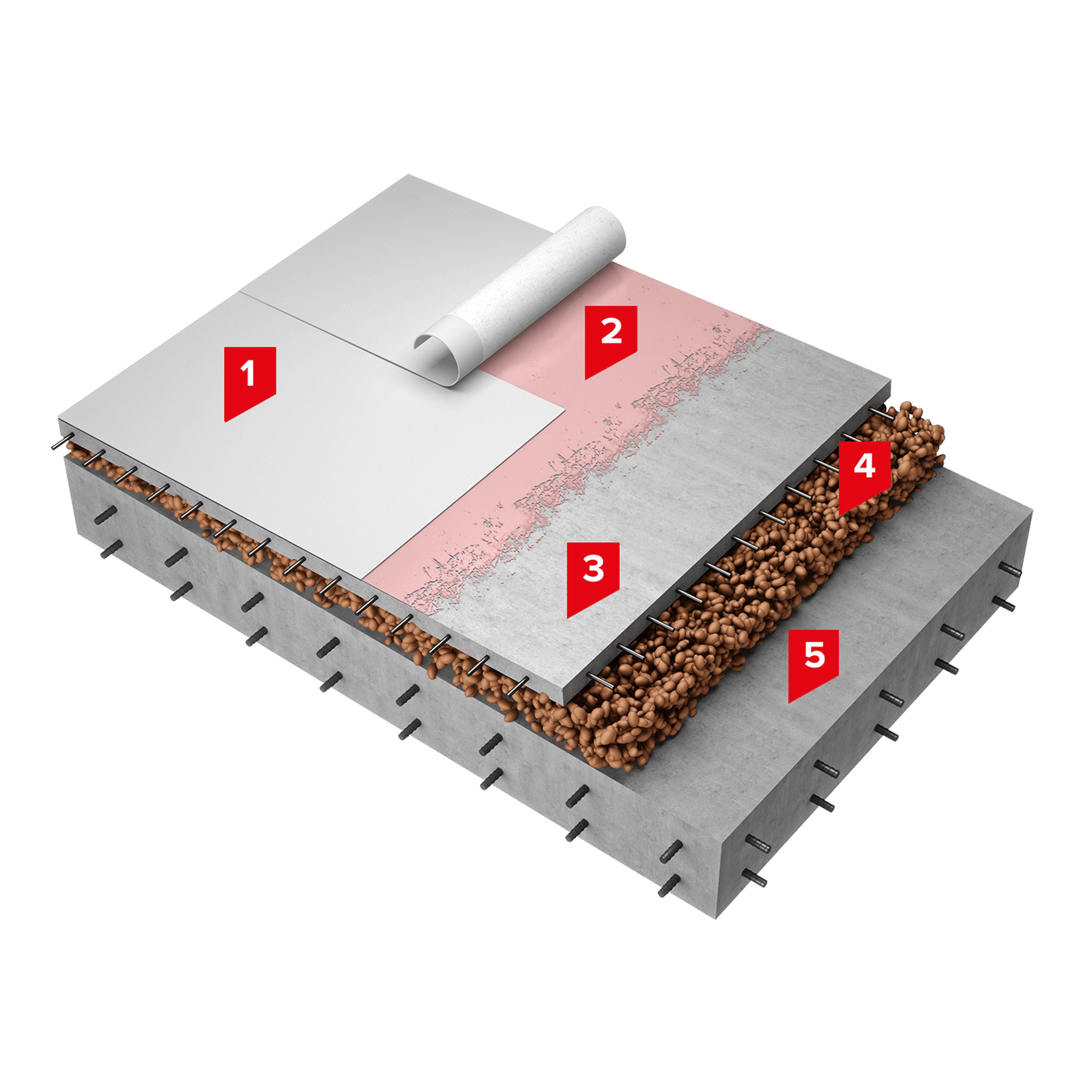 1
2
3
4
5