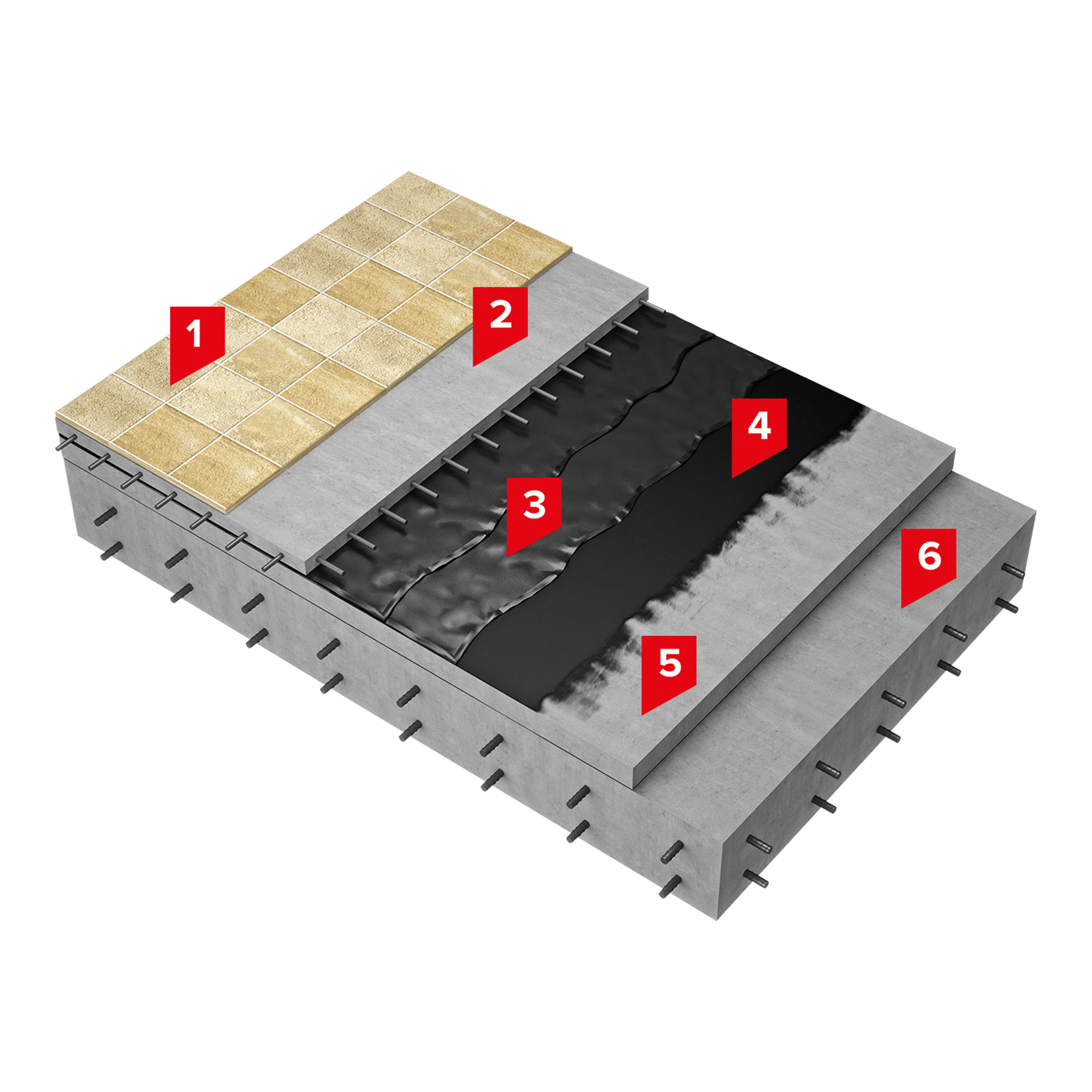 1
2
3
4
5
6