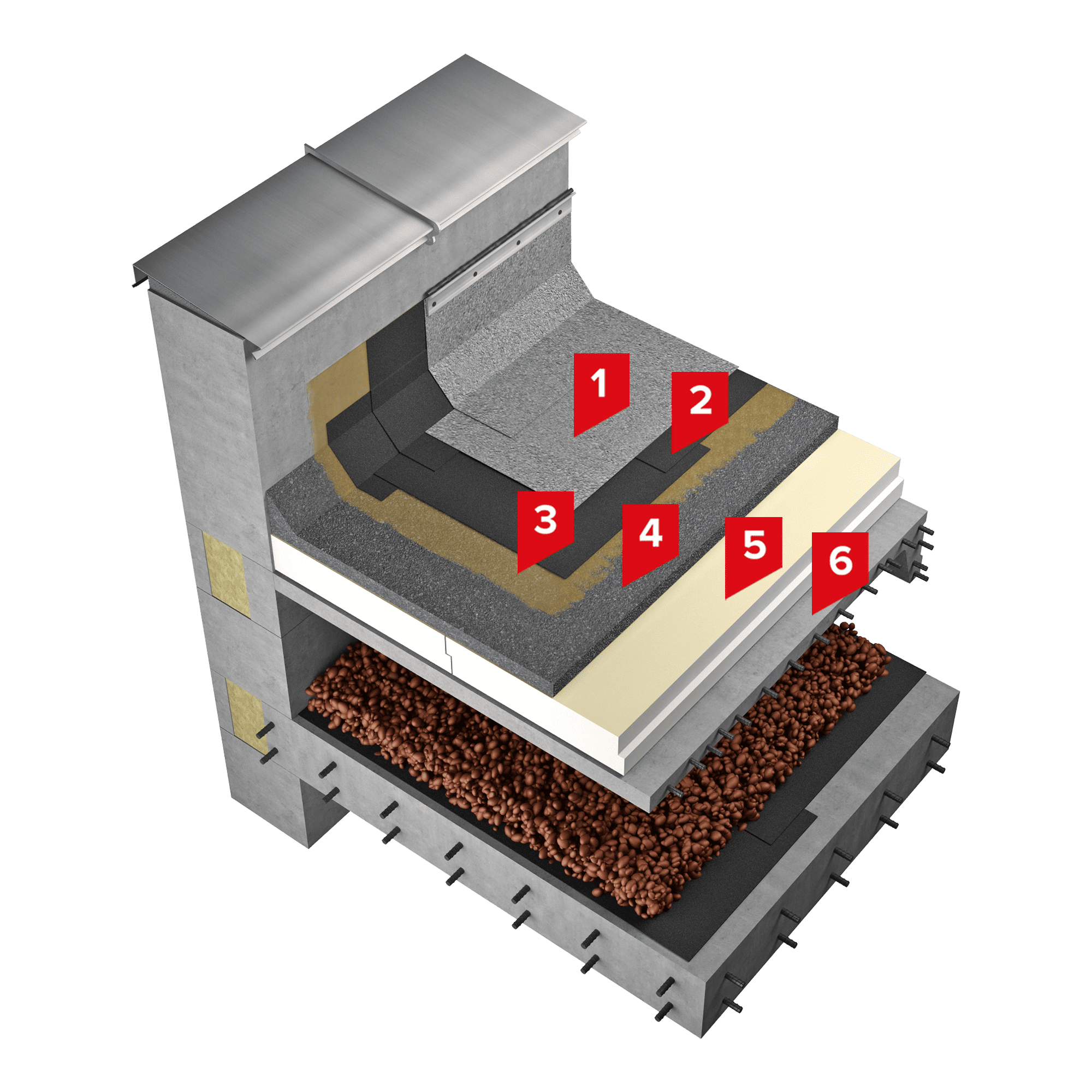 1
2
3
4
5
6