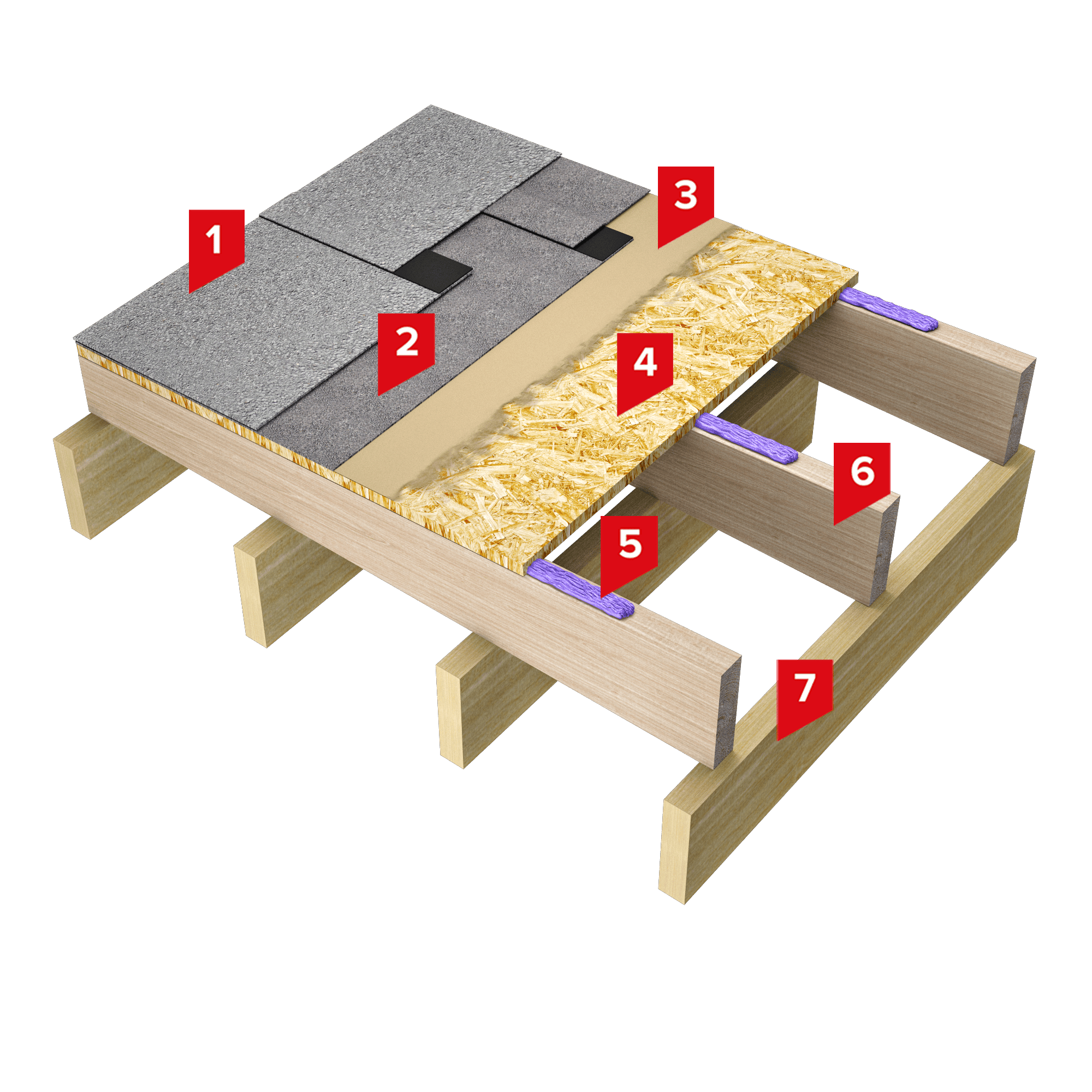 1
2
3
4
5
6
7