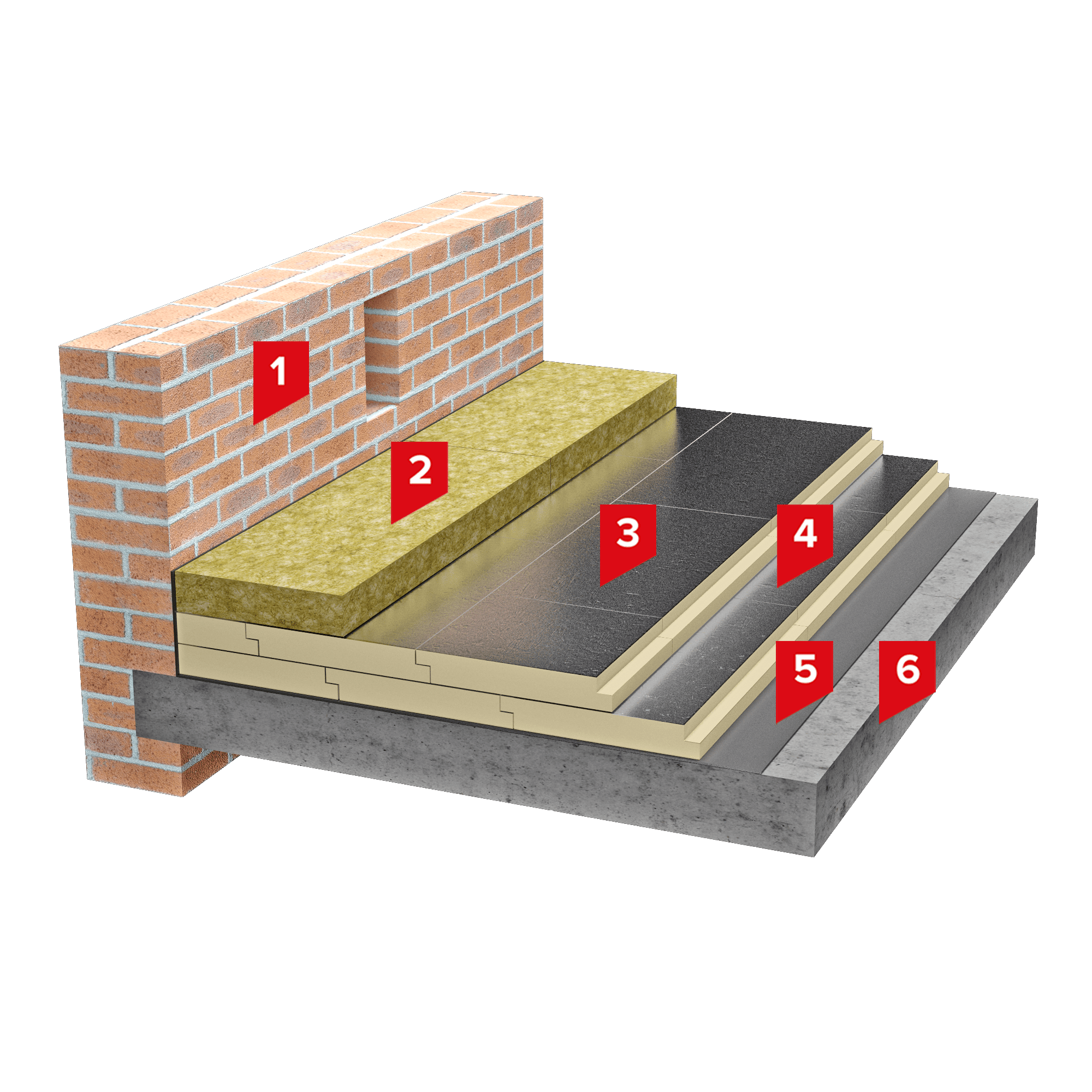 1
2
3
4
5
6