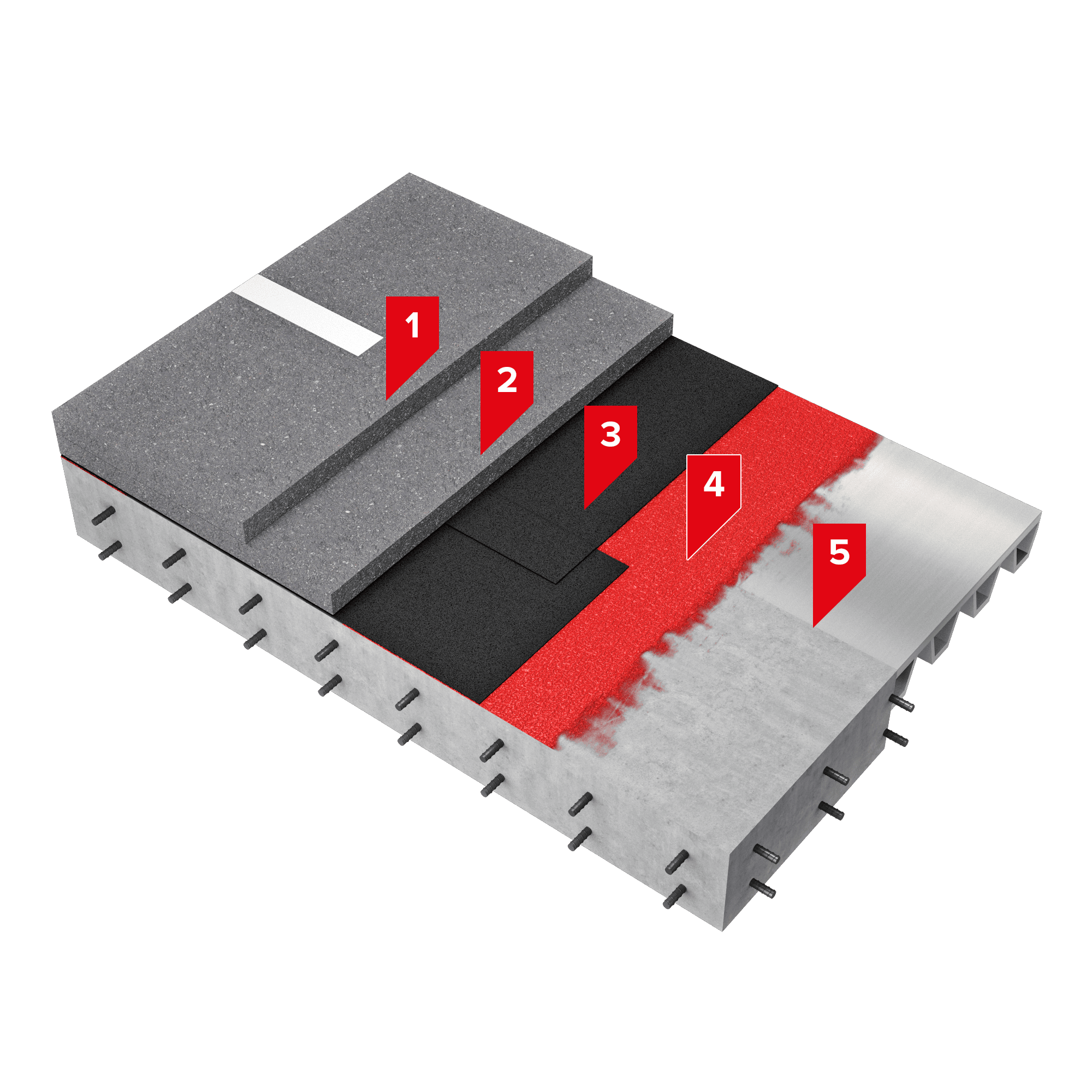 1
2
3
4
5