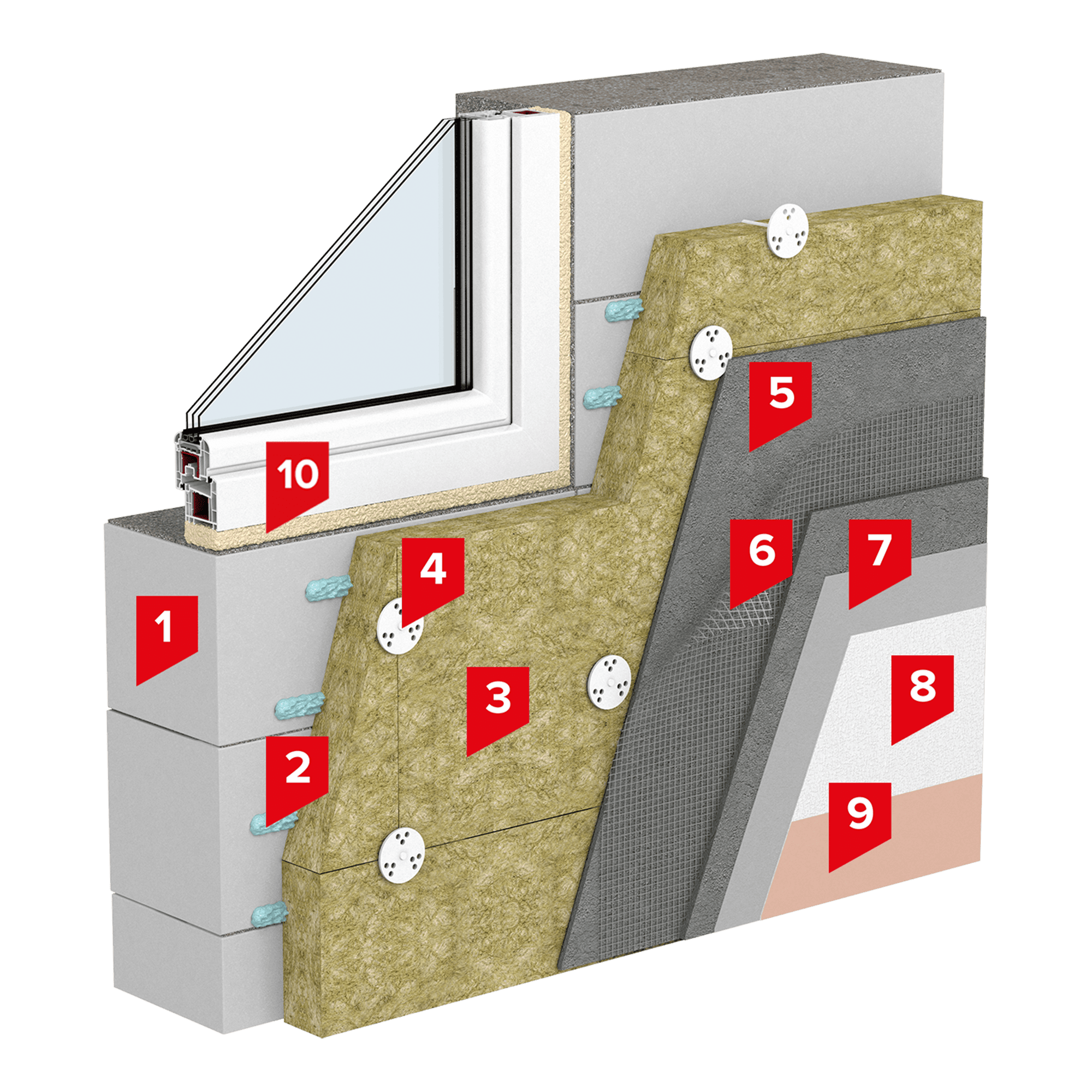 10
5
4
6
7
1
3
8
2
9