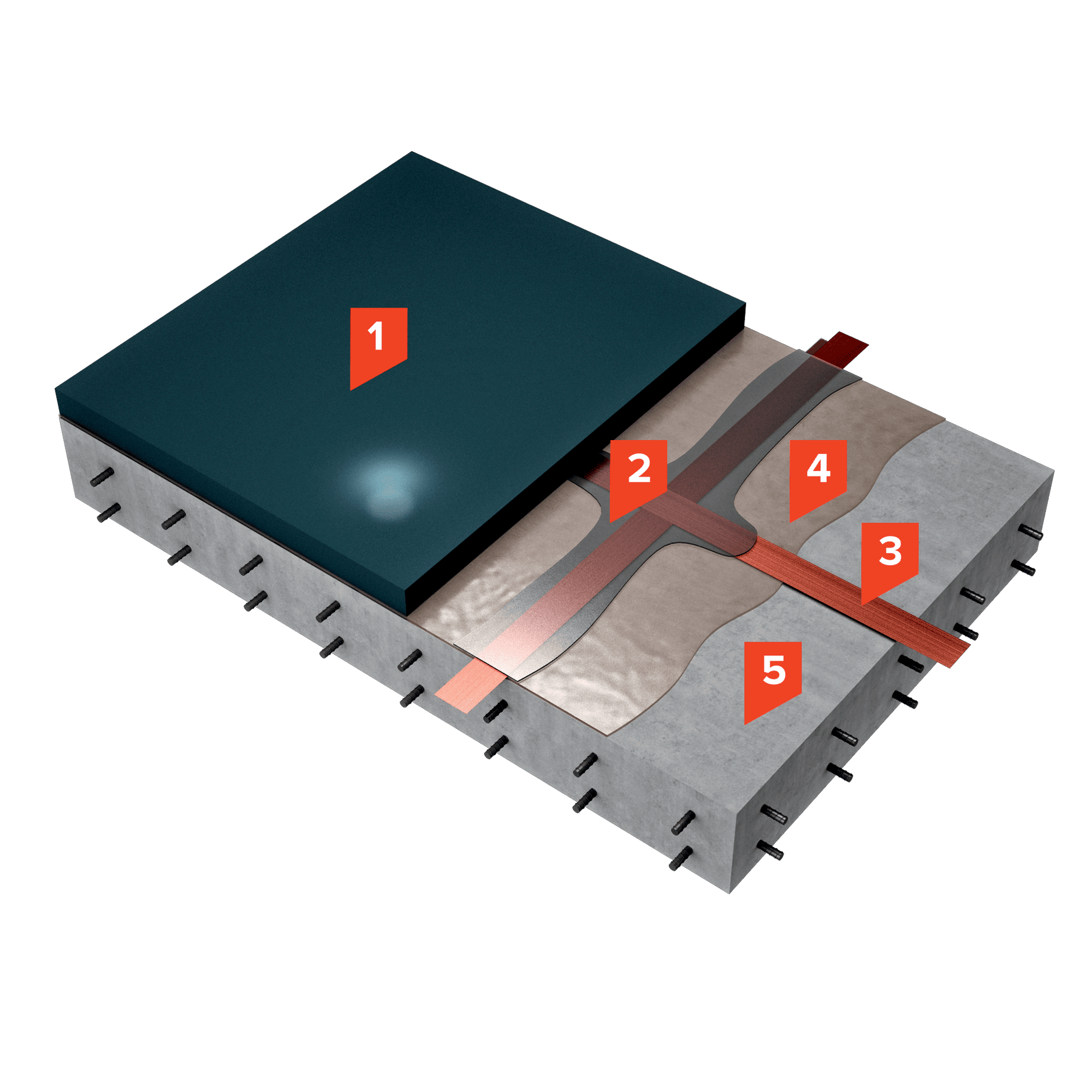 1
2
4
3
5