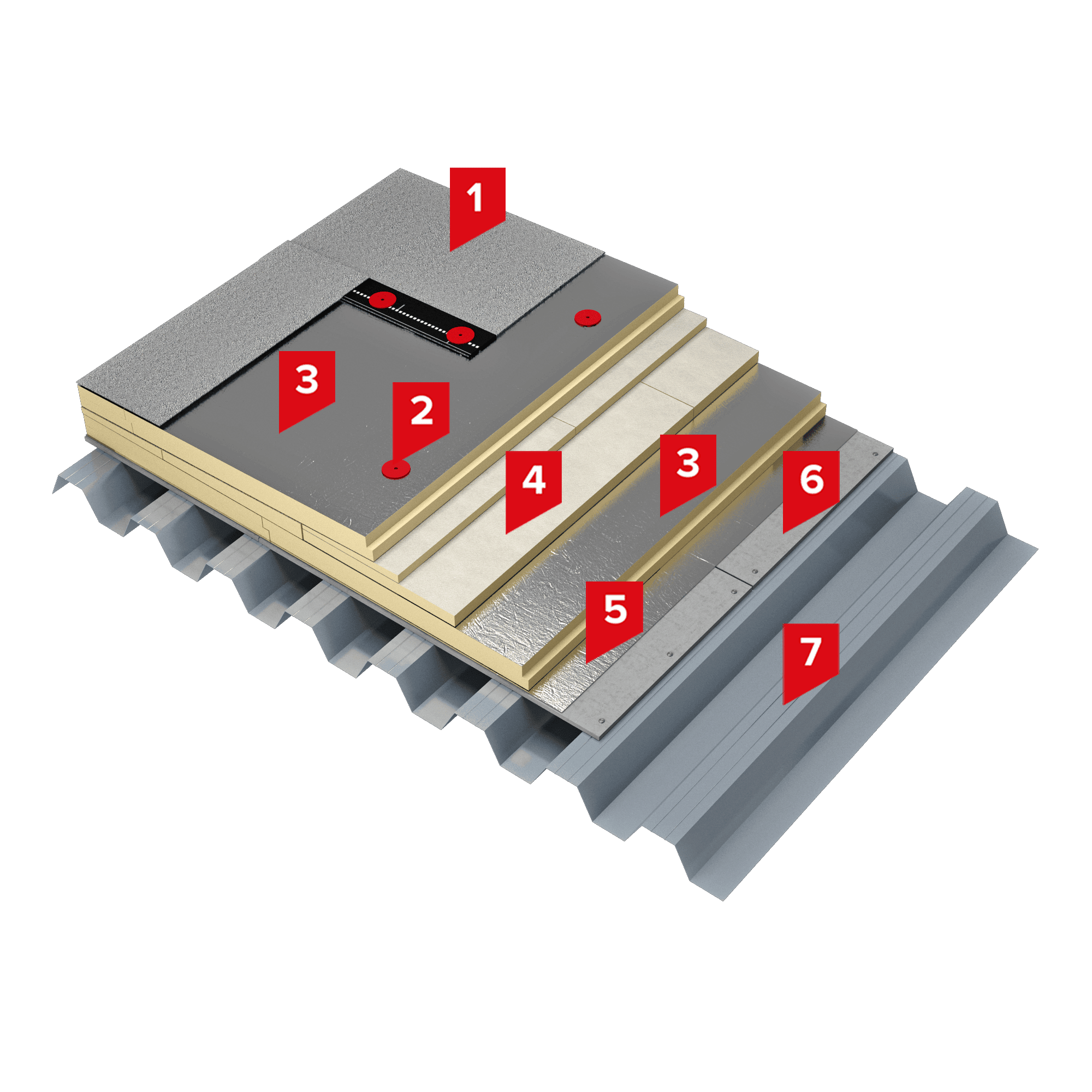 1
3
2
4
3
6
5
7