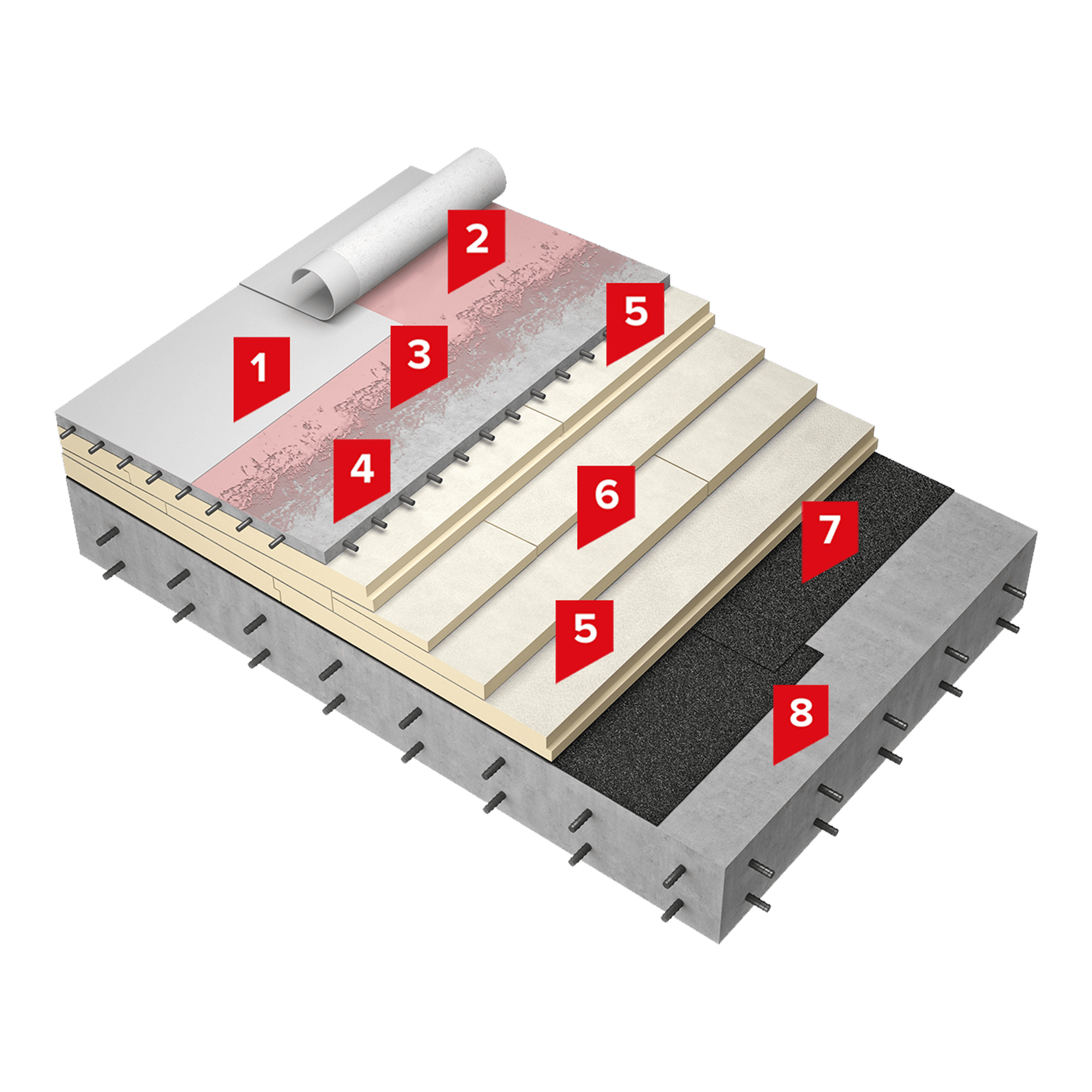 2
5
1
3
4
6
7
5
8