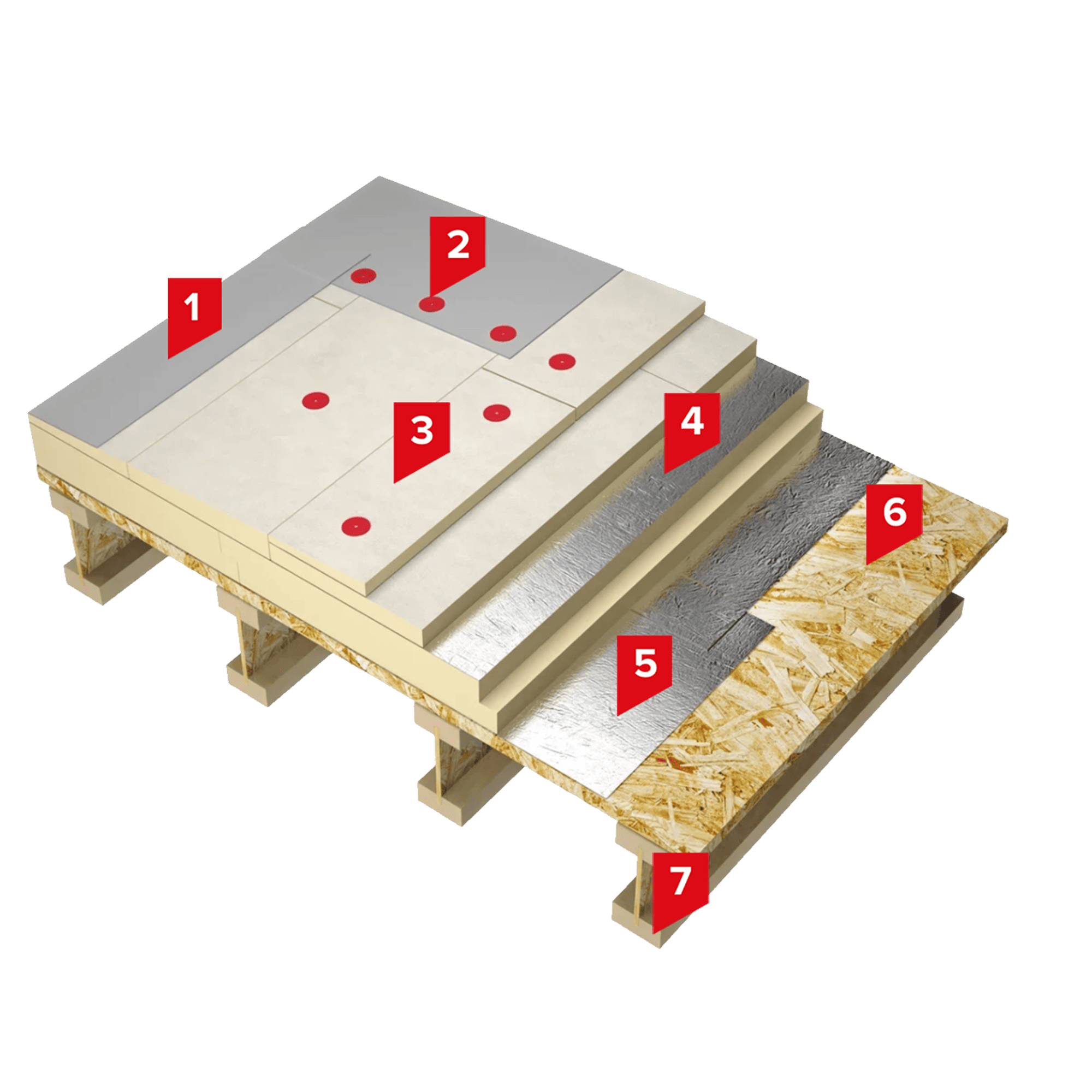 2

1

3

4

6

5

7