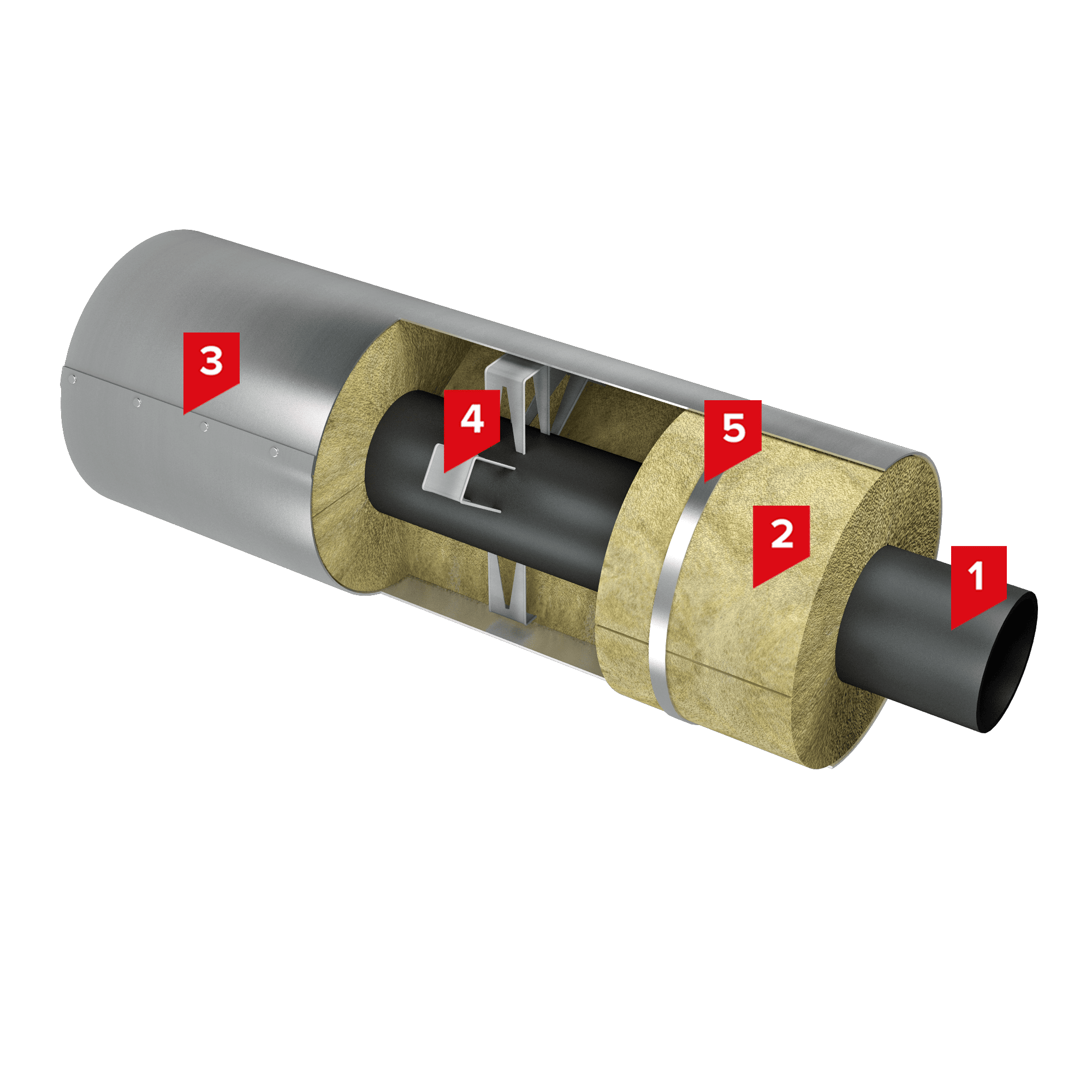 3
4
5
2
1