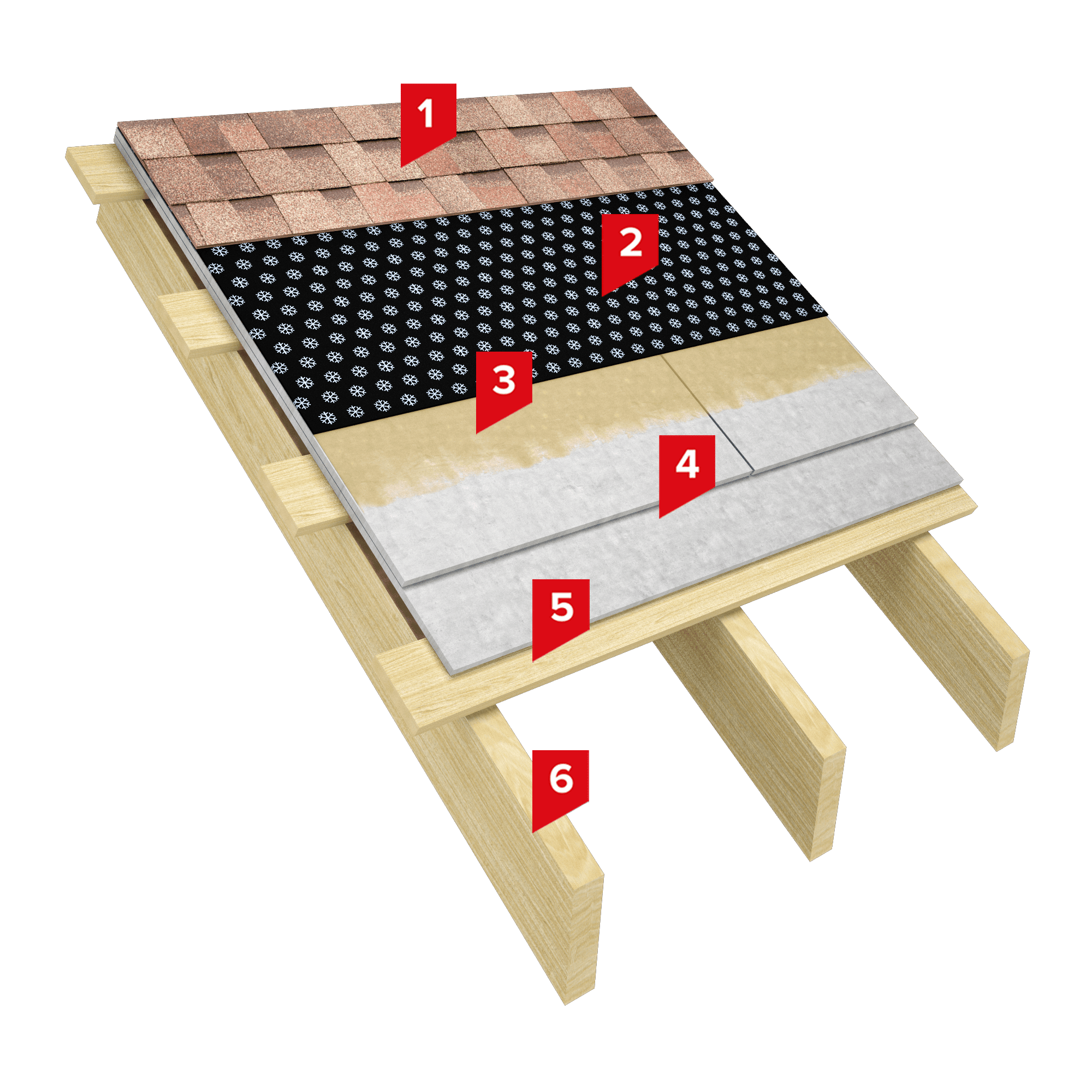 1
2
3
4
5
6