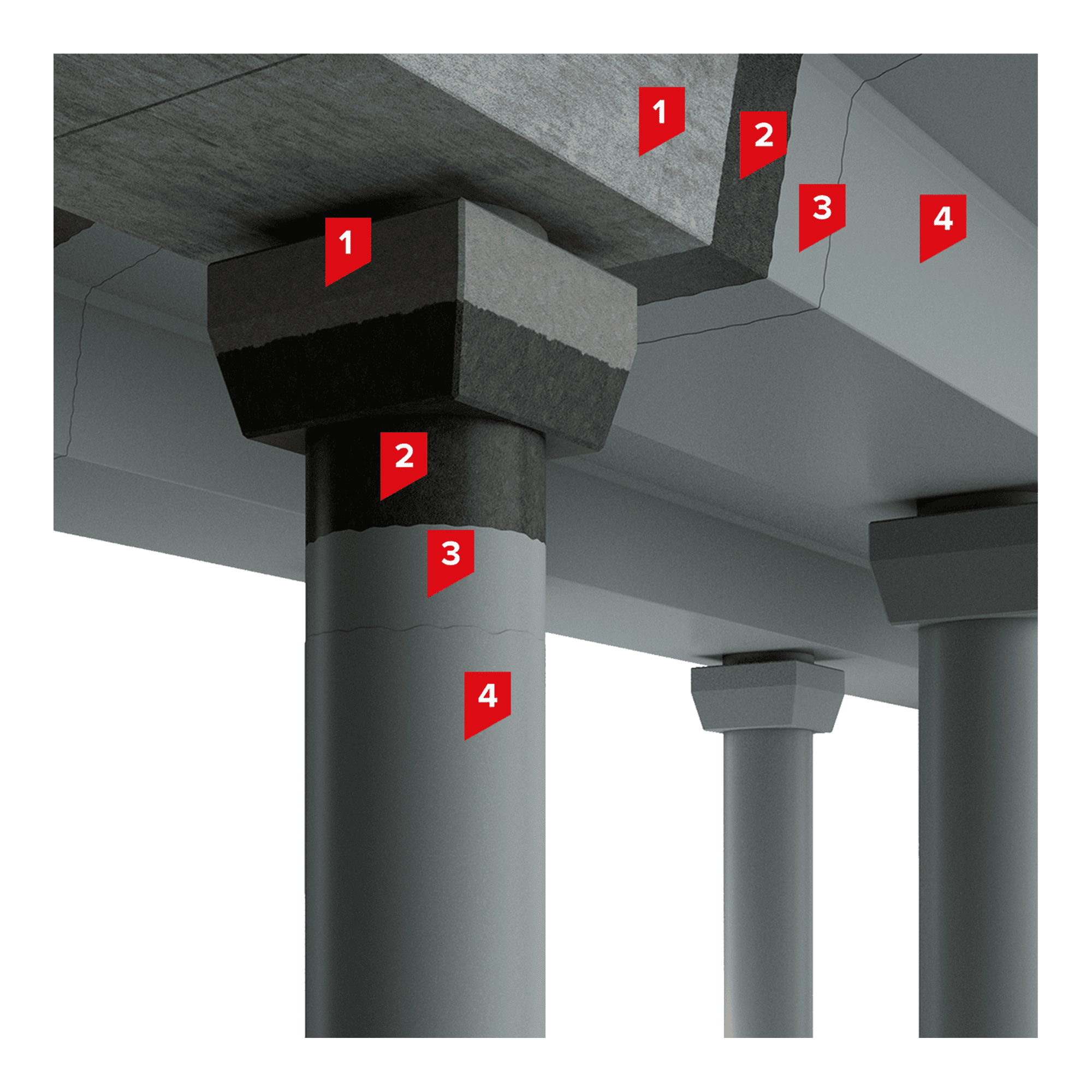 1
2
3
4
1
2
3
4