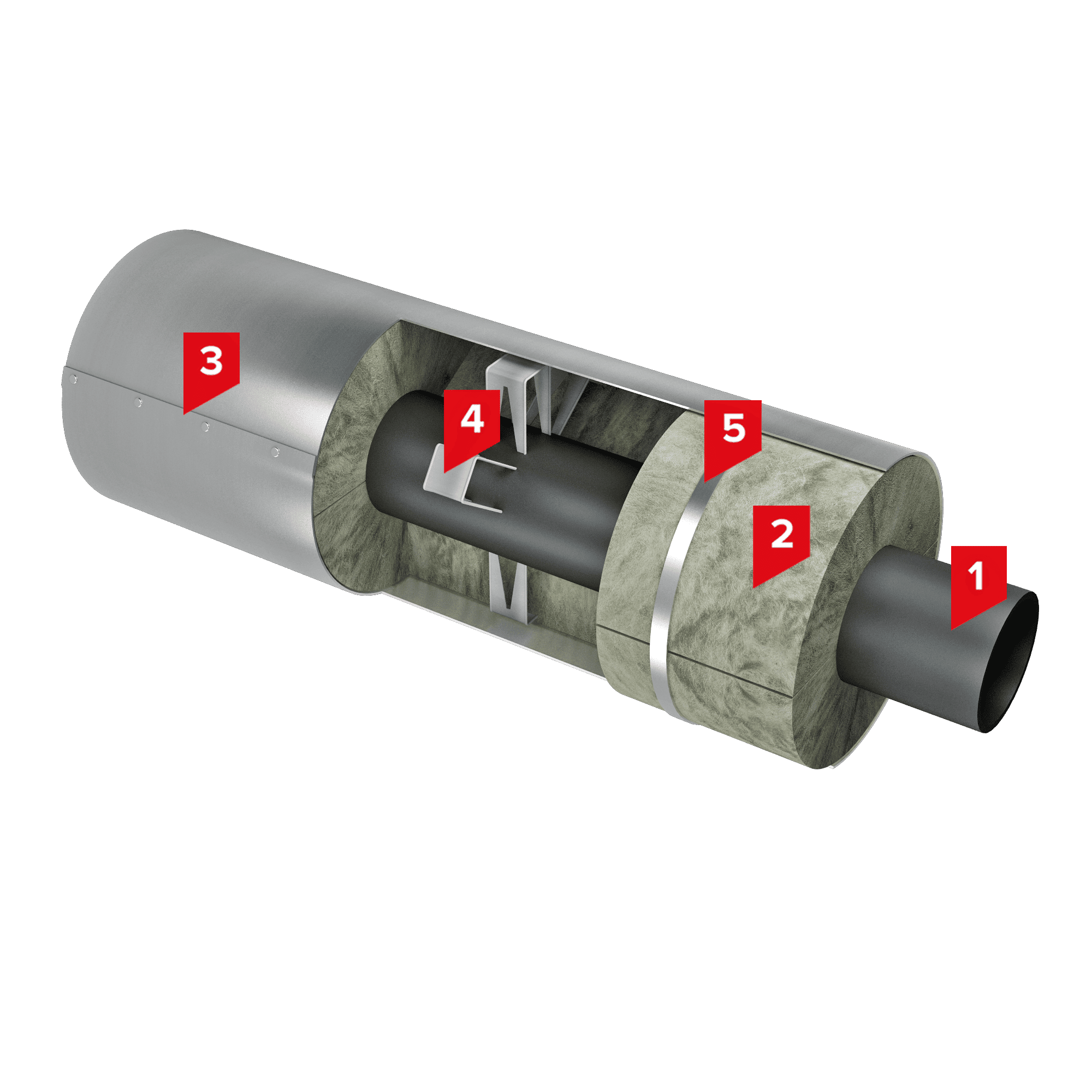 3

4

5

2

1