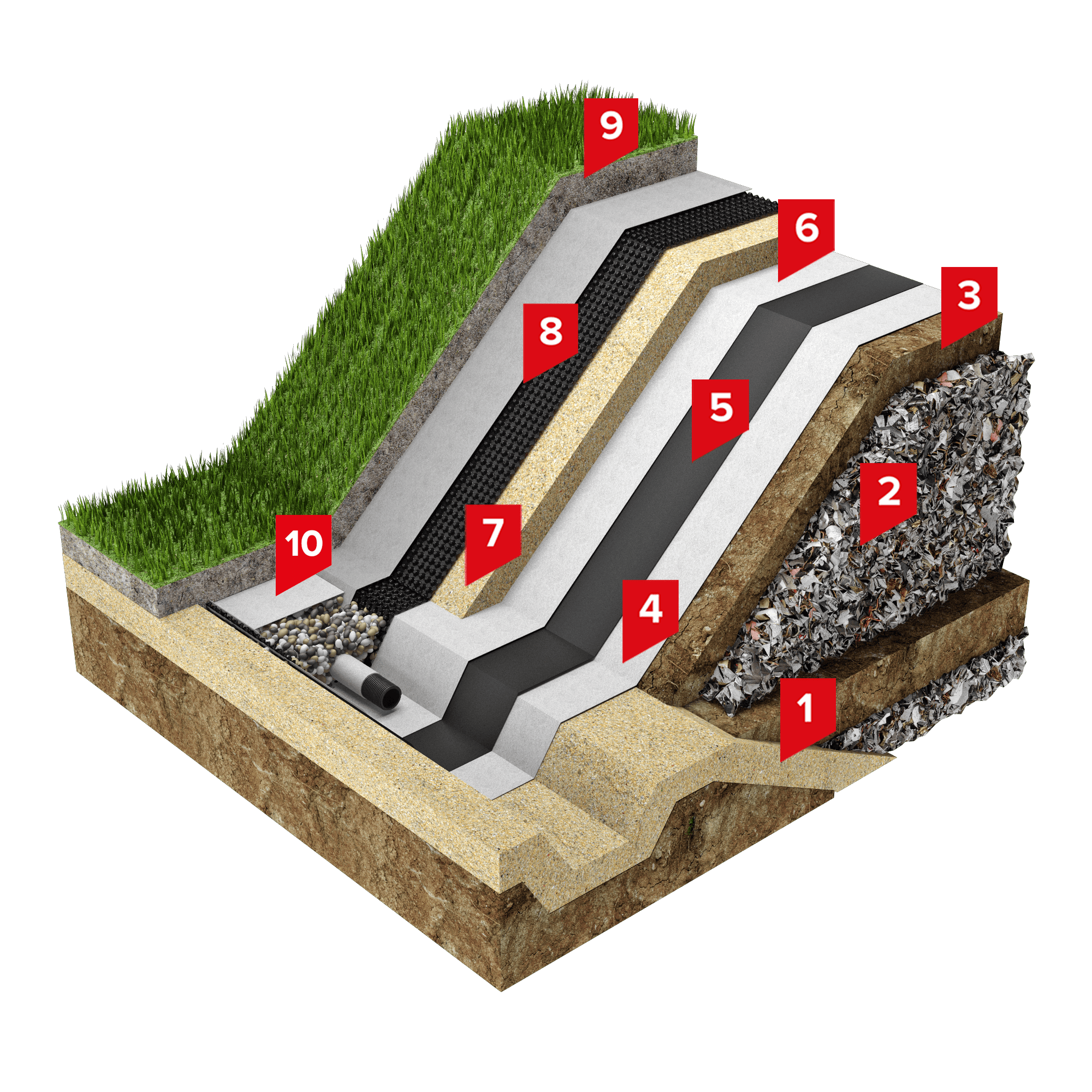 9
6
3
8
5
2
10
7
4
1