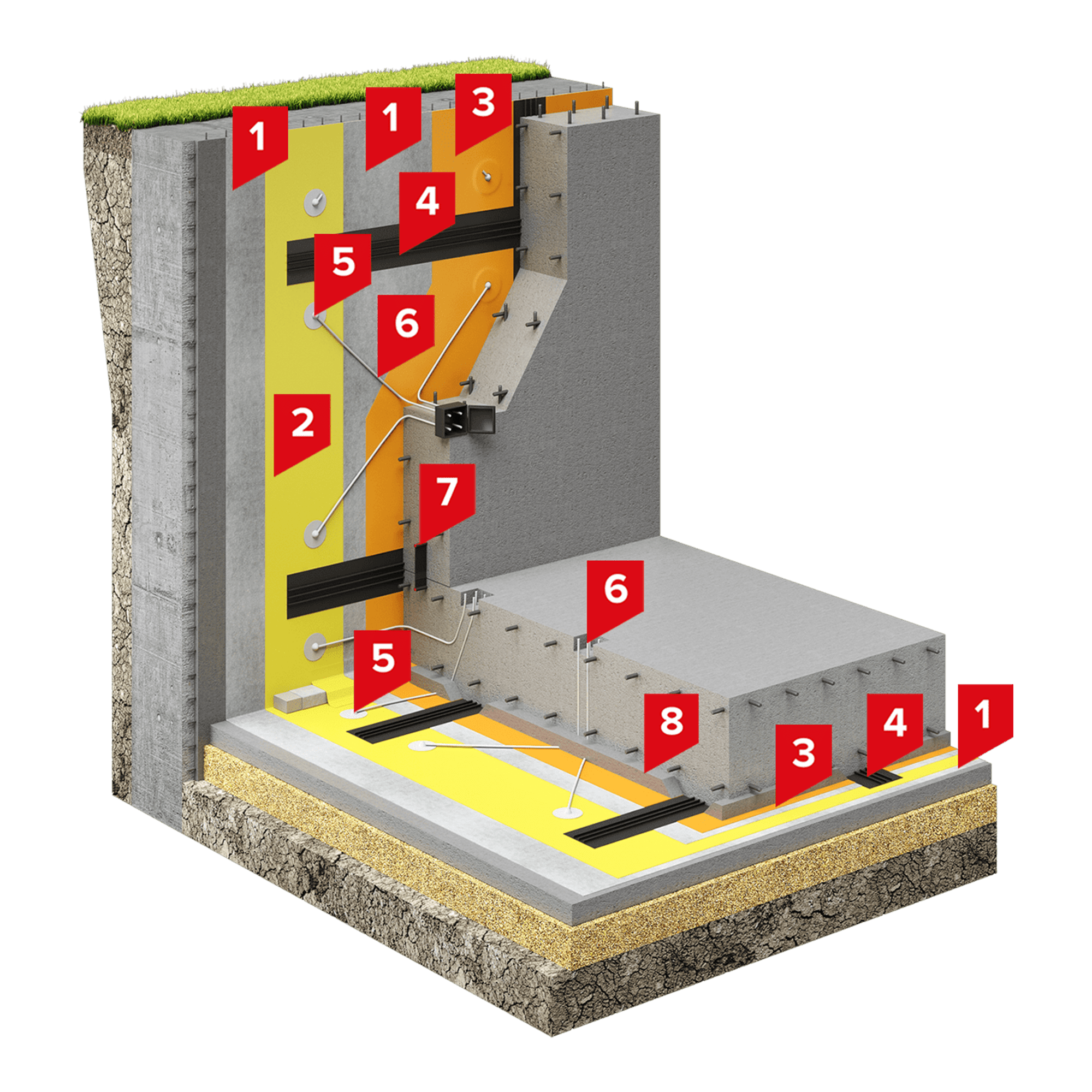 1
1
3
4
5
6
2
7
6
5
8
3
4
1