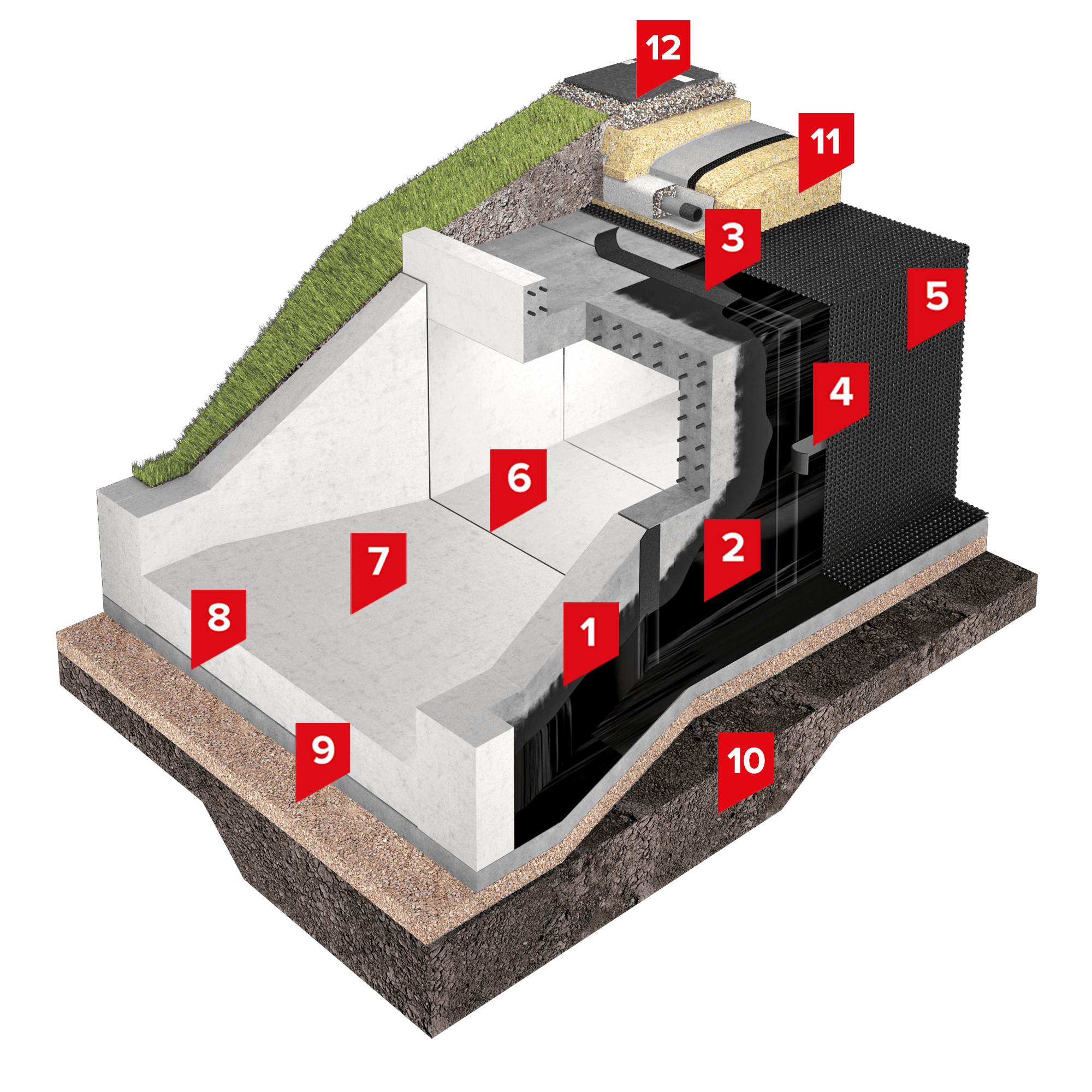 12
11
3
5
4
6
2
7
8
1
9
10