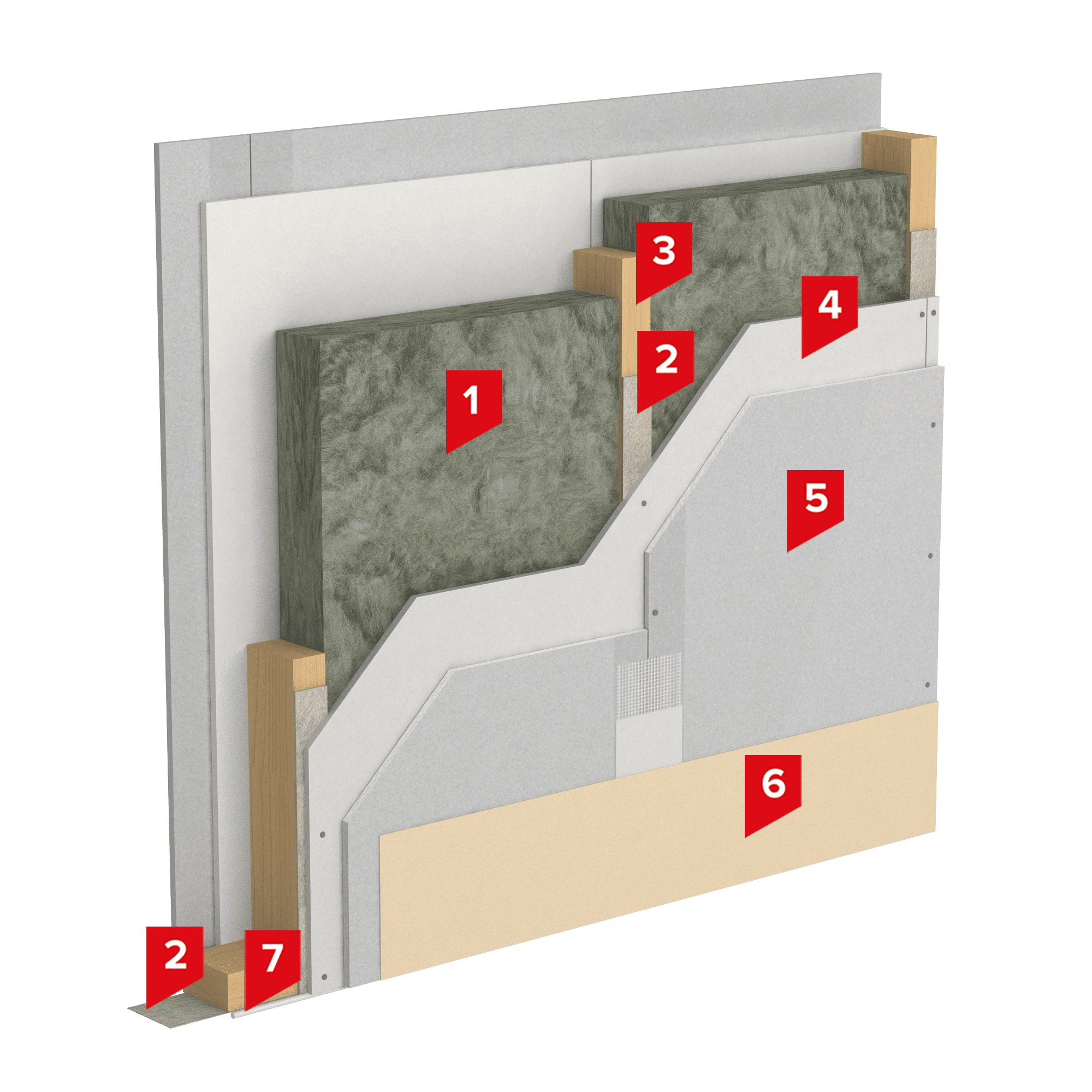 3
4
2
1
5
6
2
7