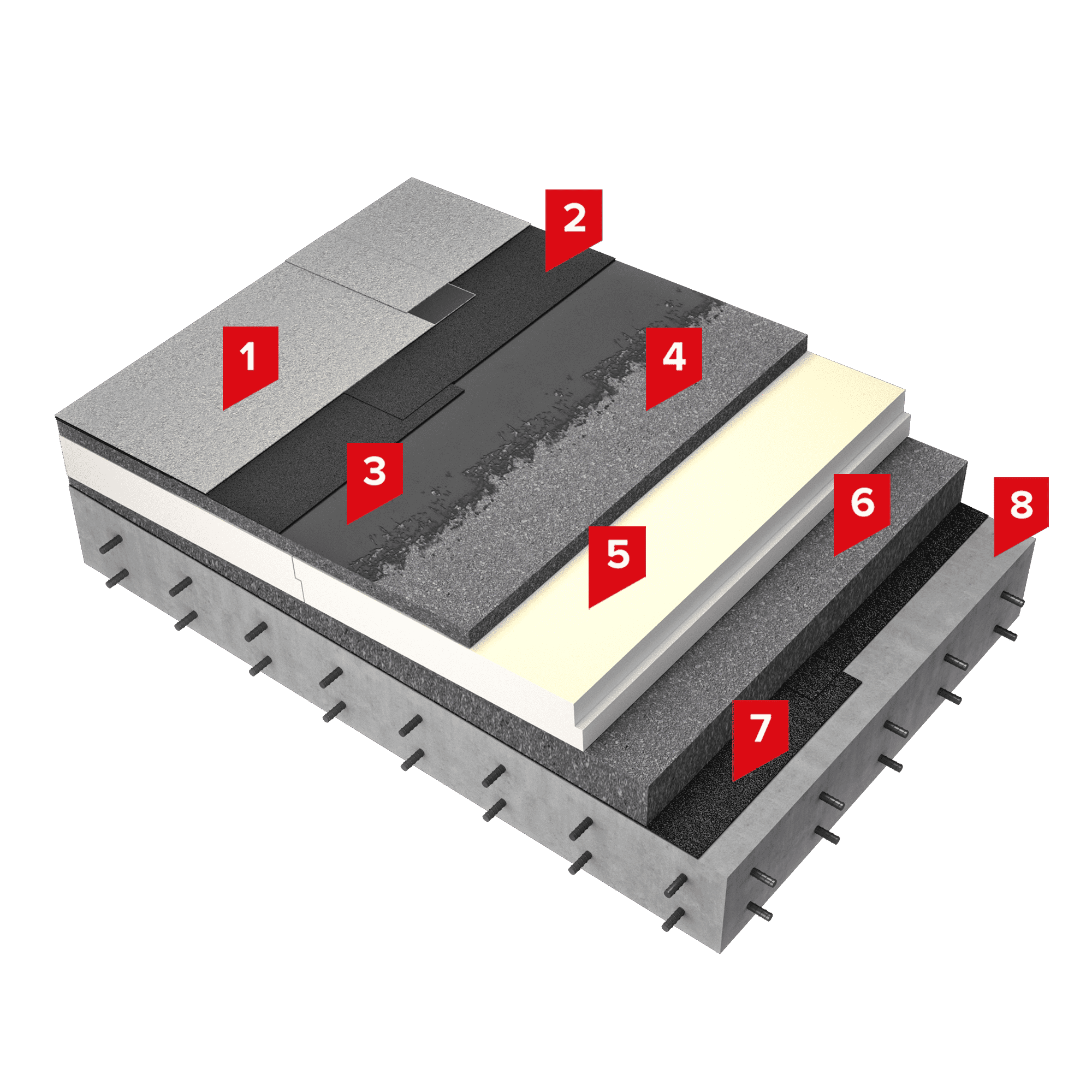 2
1
4
3
6
8
5
7