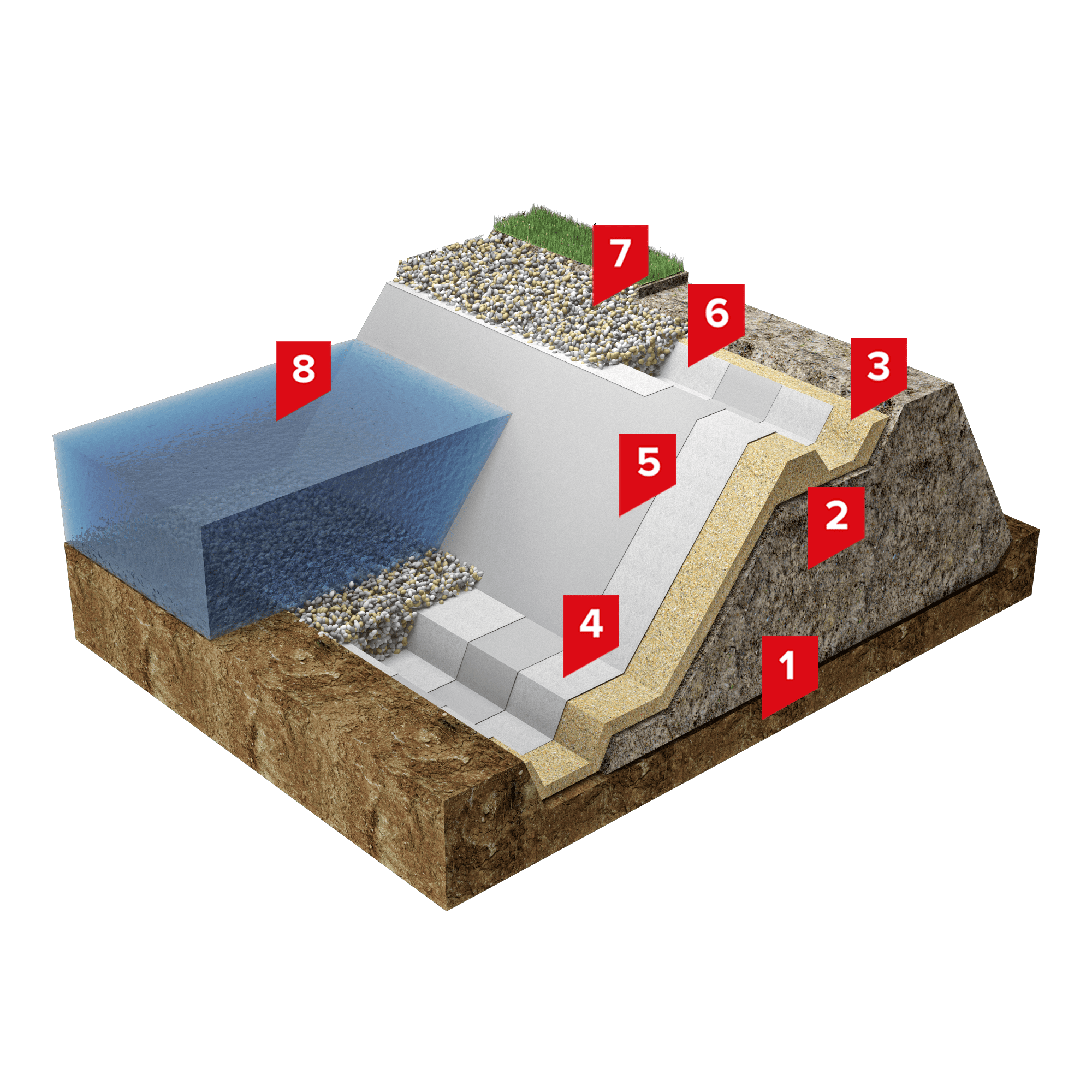 7
6
8
3
5
2
4
1