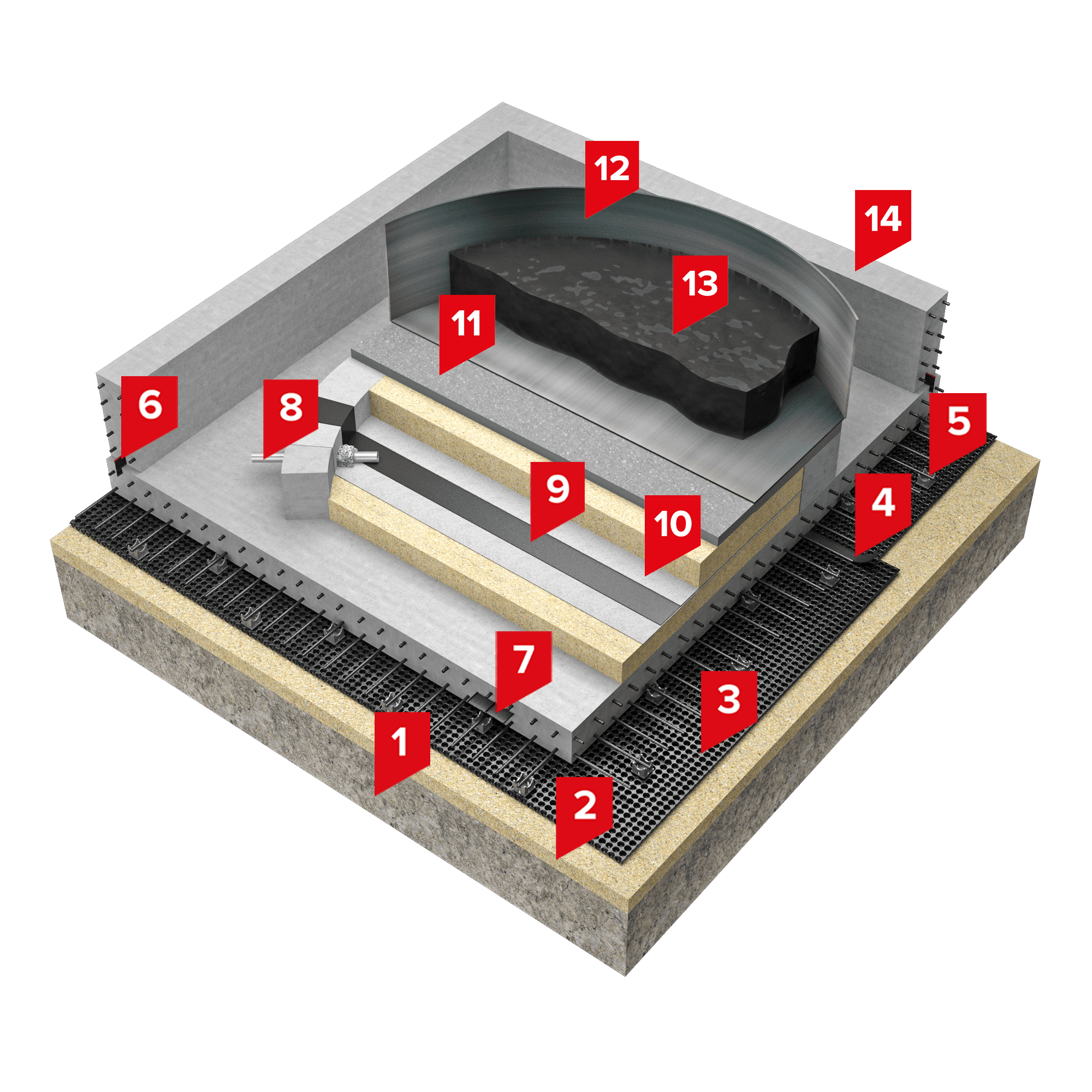 12
14
13
11
6
8
5
9
4
10
7
3
1
2