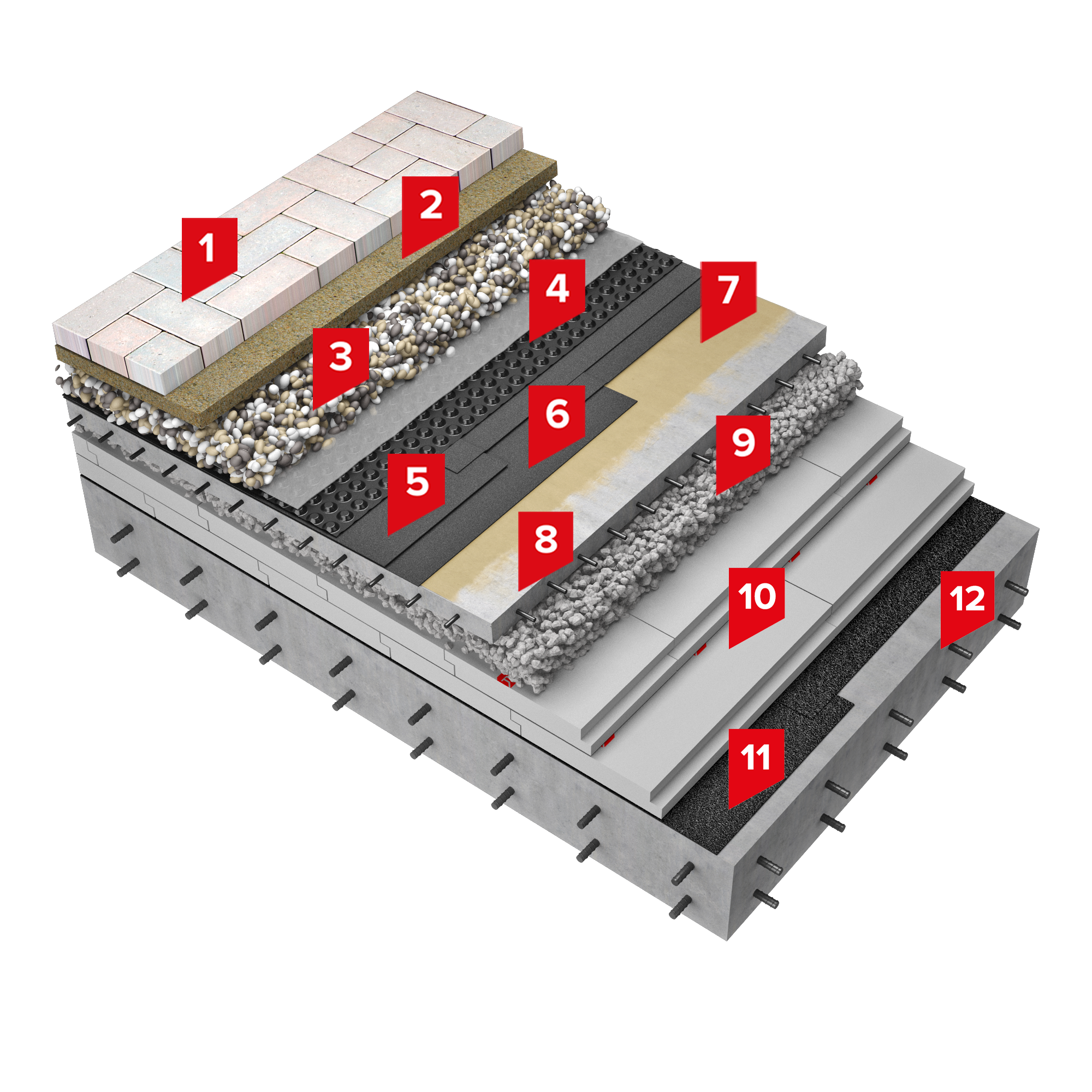 1
2
3
4
5
6
7
8
9
10
11
12