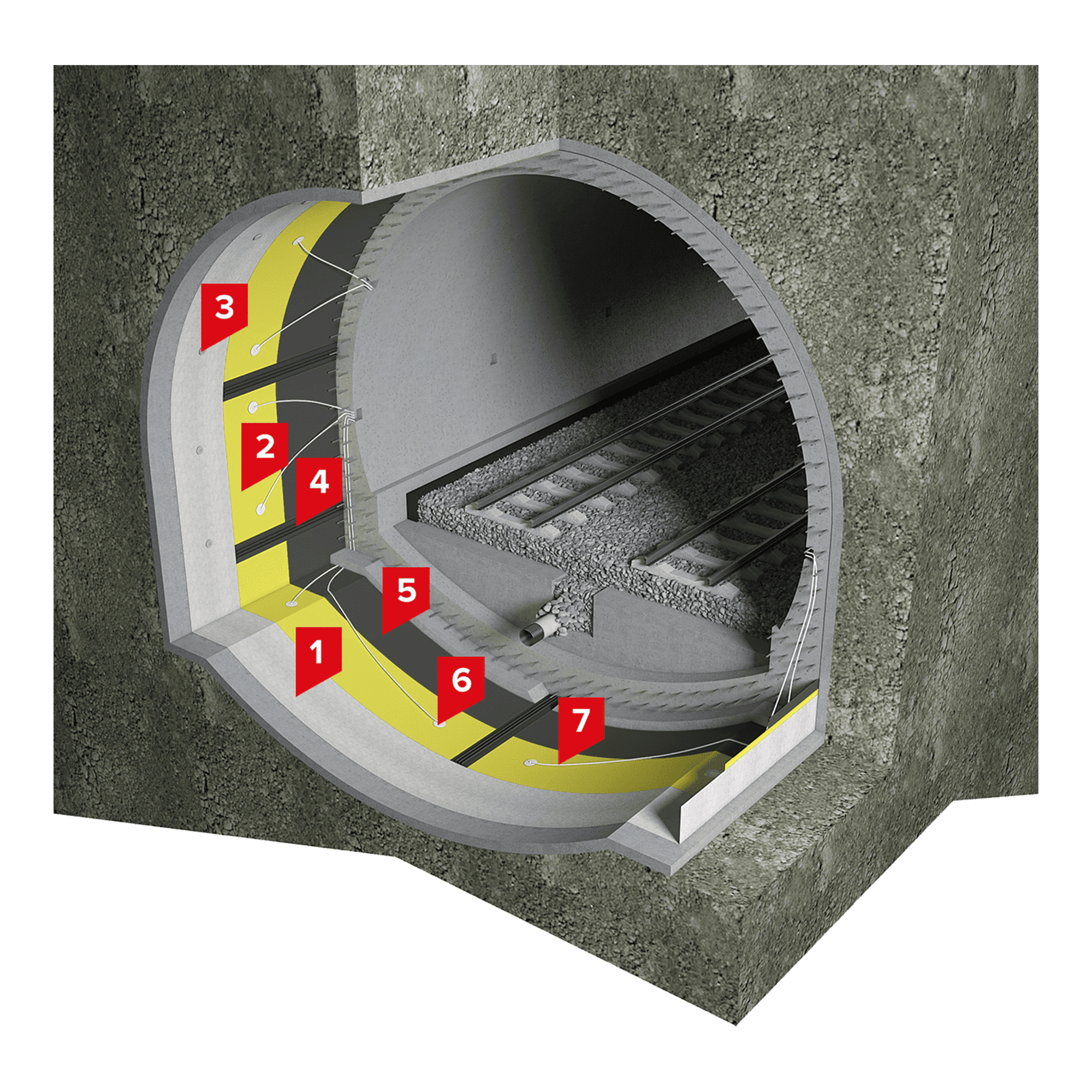 3
2
4
5
1
6
7