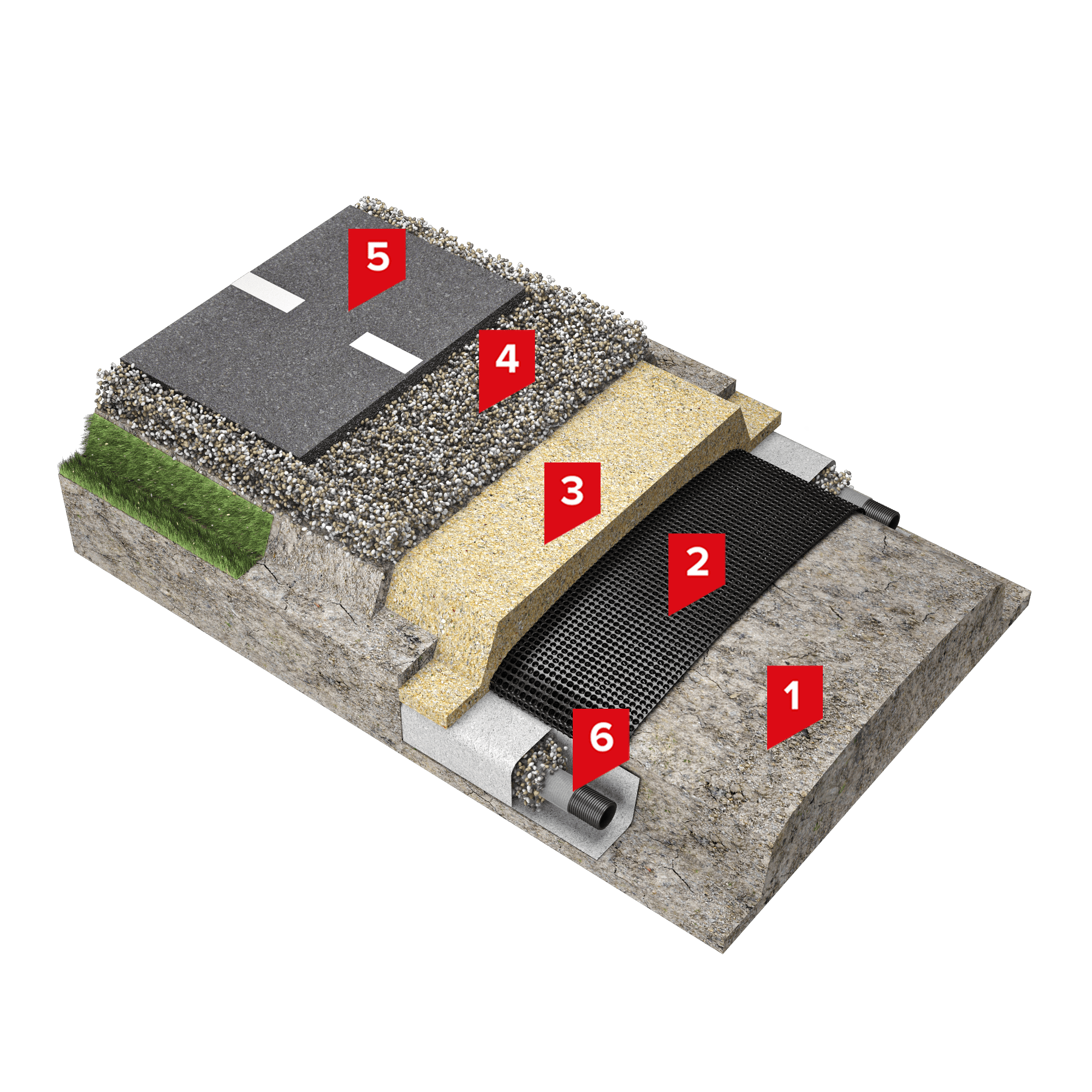 5
4
3
2
1
6