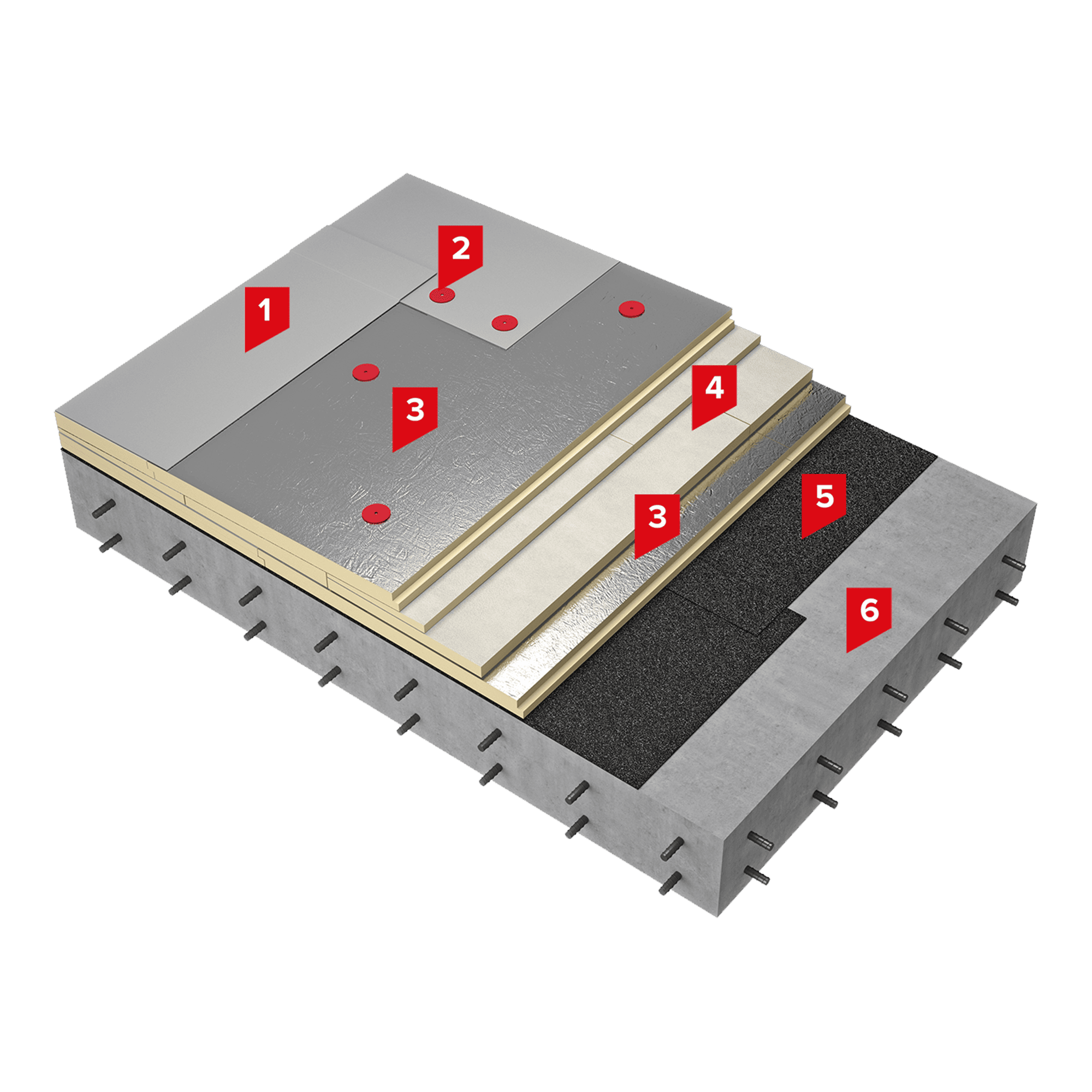 2
1
3
4
3
5
6