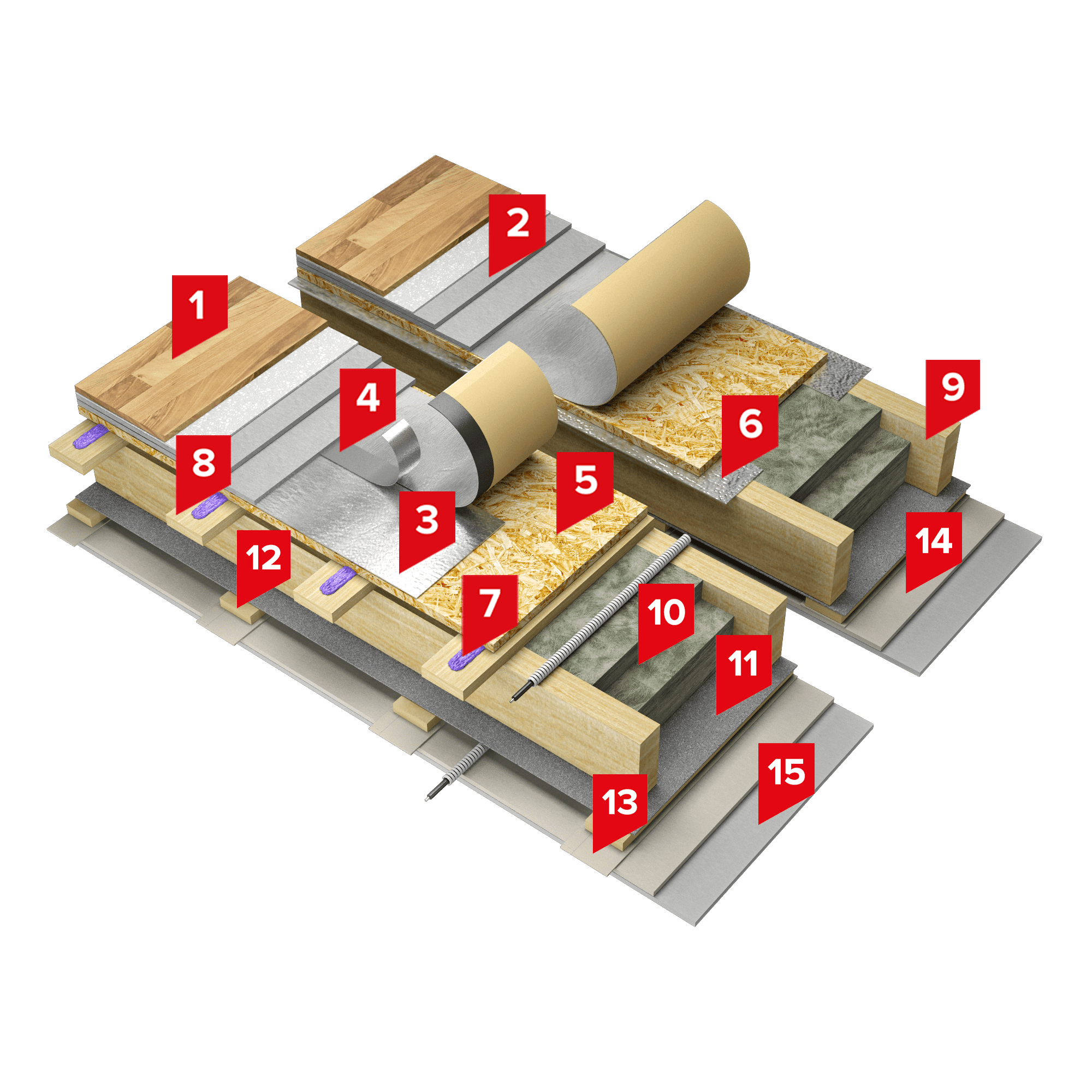 2
1
4
9
6
8
5
3
14
12
7
10
11
15
13